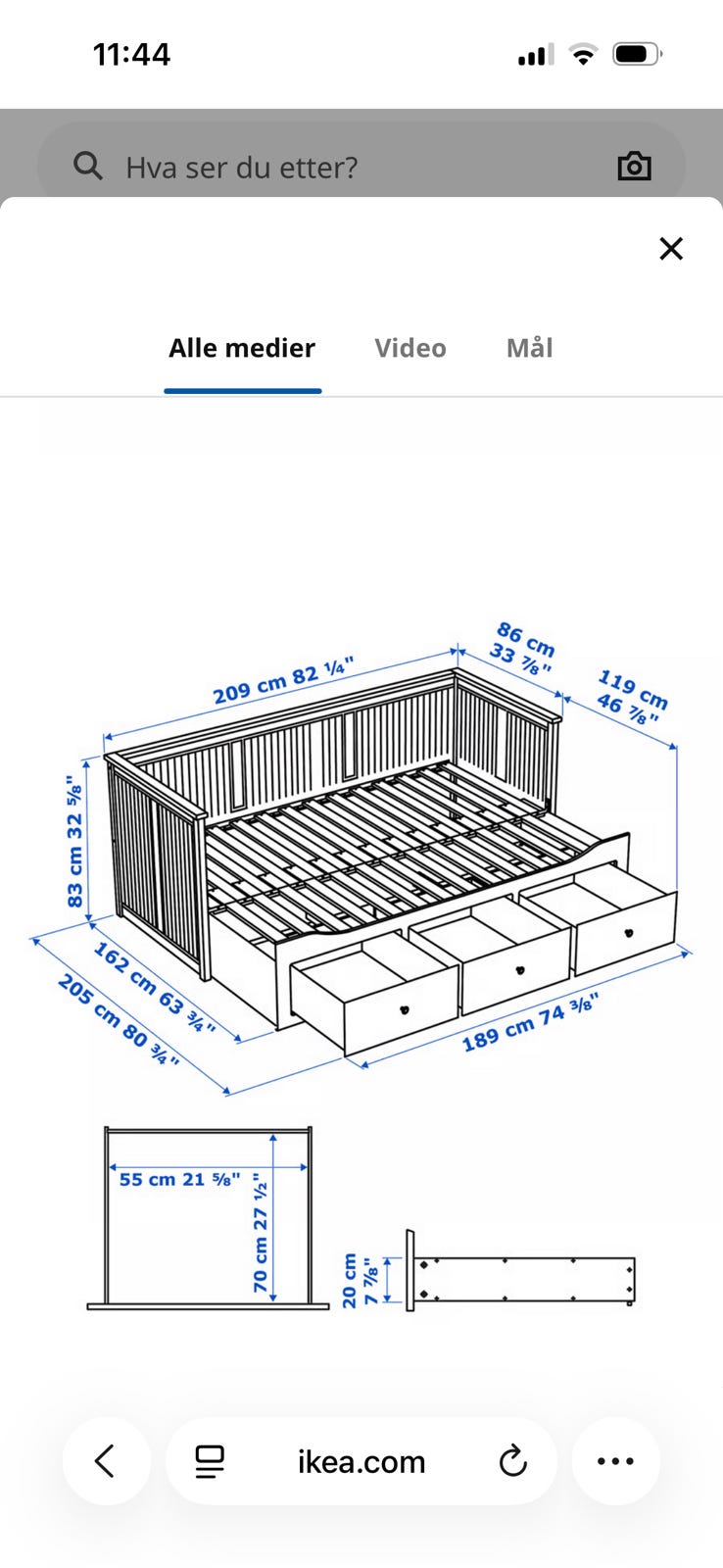 11:44

Hva ser du etter?

Alle medier Video Mål

209 cm 82 ¼"
86 cm 33 ⅞"
119 cm 46 ⅞"
83 cm 32 ⅝"
162 cm 63 ¾"
205 cm 80 ¾"
189 cm 74 ⅜"

55 cm 21 ⅝"
70 cm 27 ½"
20 cm 7 ⅞"

ikea.com