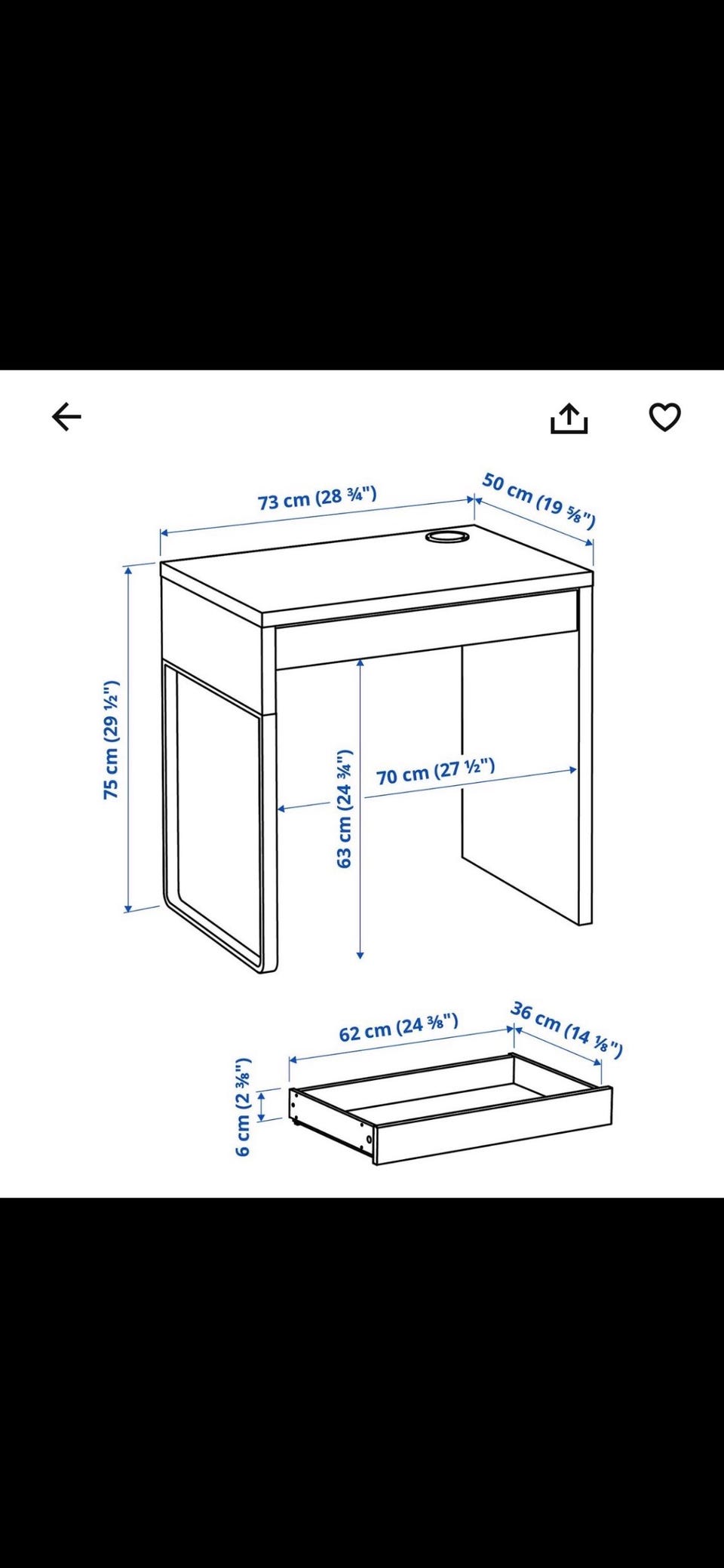 73 cm (28 ¾")

50 cm (19 ⅝")

75 cm (29 ½")

63 cm (24 ¾")

70 cm (27 ½")

62 cm (24 ⅜")

36 cm (14 ⅛")

6 cm (2 ⅜")