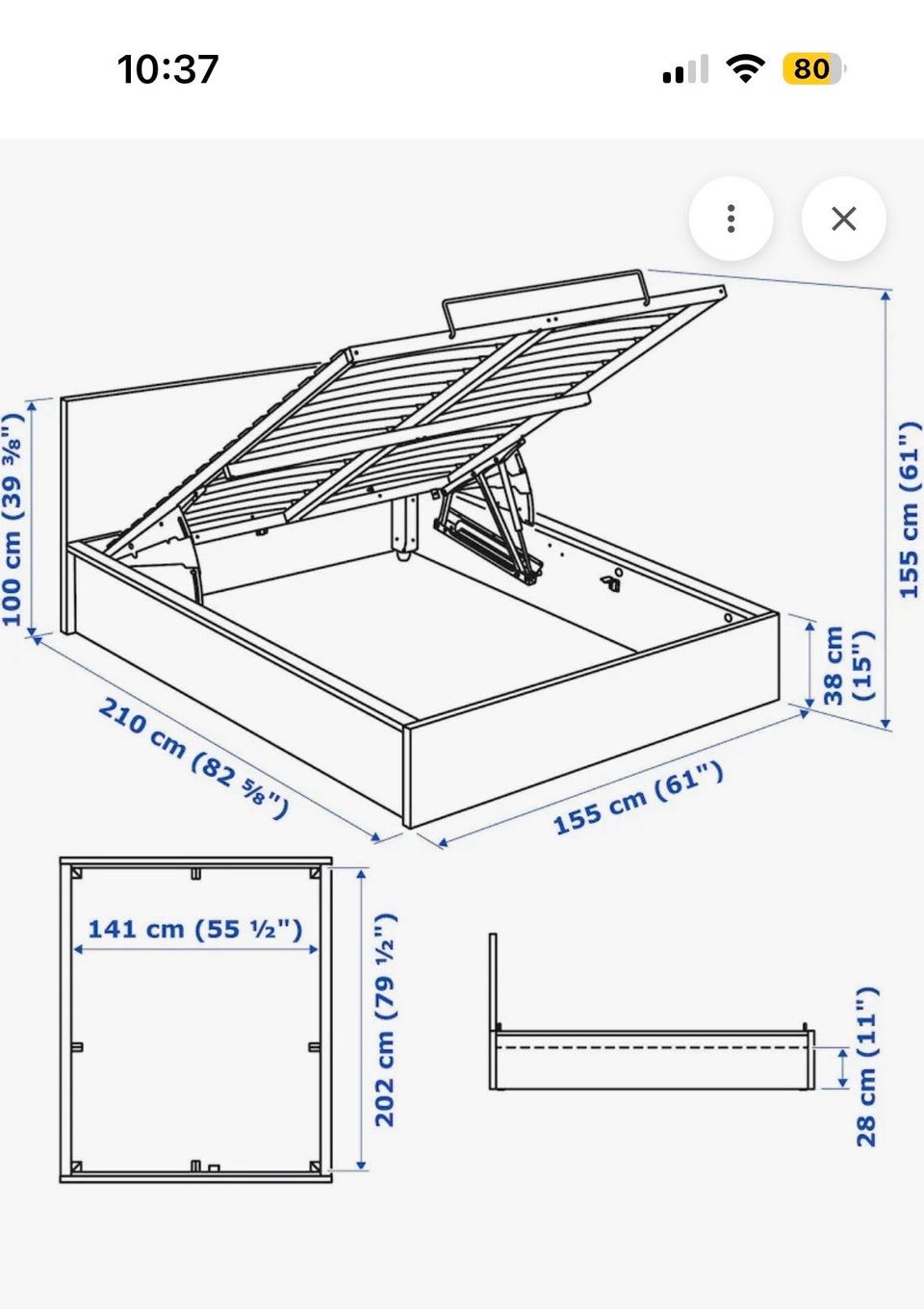 10:37

80

100 cm (39 ⅜")

155 cm (61")

38 cm (15")

210 cm (82 ⅝")

155 cm (61")

141 cm (55 ½")

202 cm (79 ½")

28 cm (11")