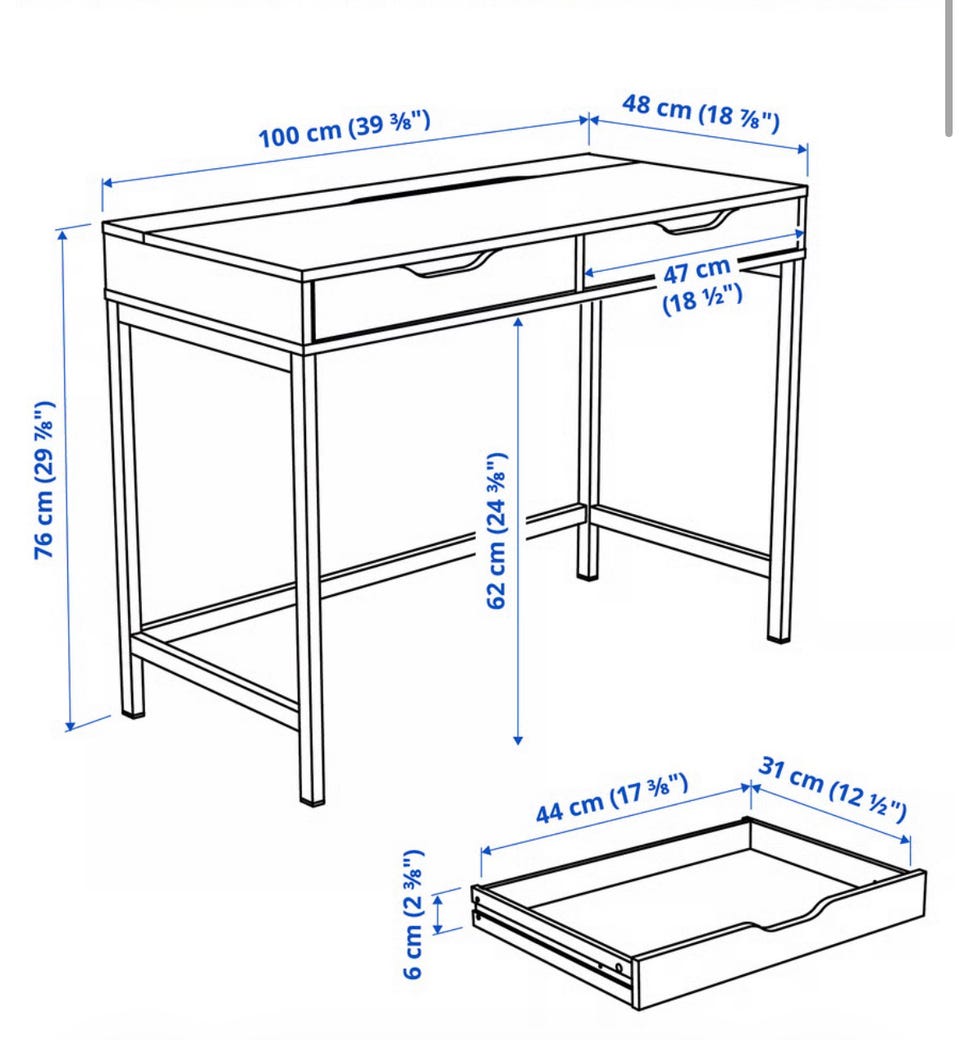 100 cm (39 ⅜")
48 cm (18 ⅞")
47 cm (18 ½")
76 cm (29 ⅞")
62 cm (24 ⅜")
44 cm (17 ⅜")
31 cm (12 ½")
6 cm (2 ⅜")