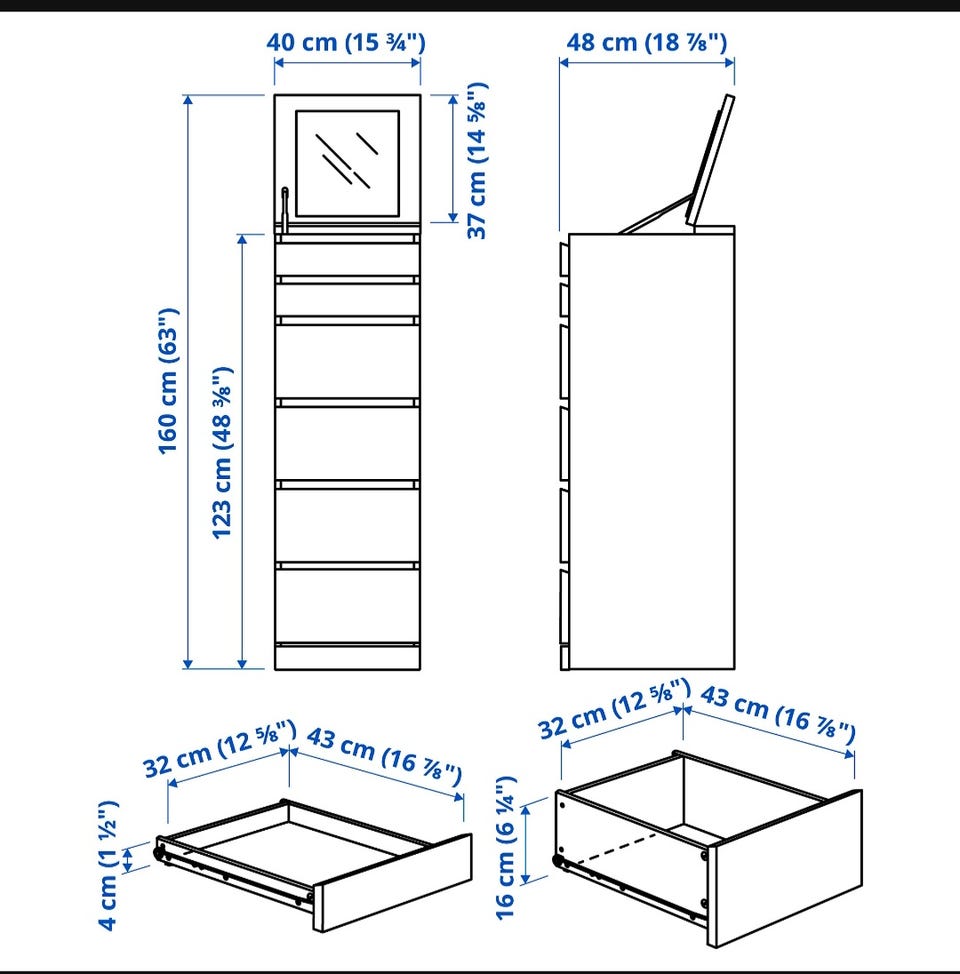 40 cm (15 ¾")
48 cm (18 ⅞")
37 cm (14 ⅝")
160 cm (63")
123 cm (48 ⅜")
32 cm (12 ⅝")
43 cm (16 ⅞")
4 cm (1 ½")
32 cm (12 ⅝")
43 cm (16 ⅞")
16 cm (6 ¼")