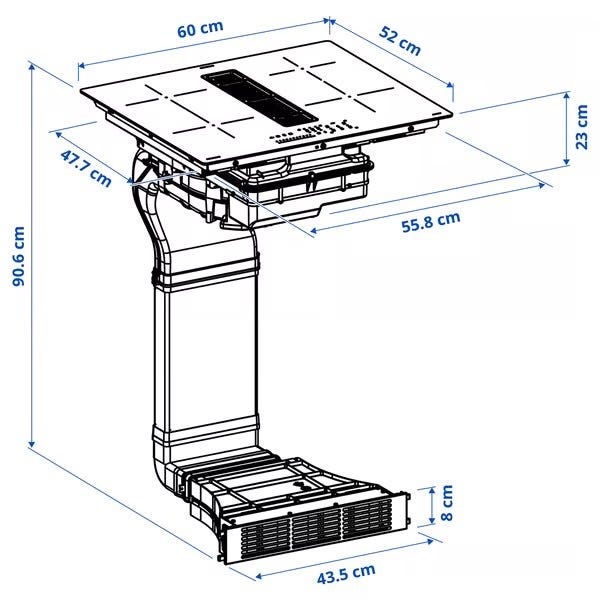 60 cm

52 cm

23 cm

47.7 cm

55.8 cm

90.6 cm

8 cm

43.5 cm