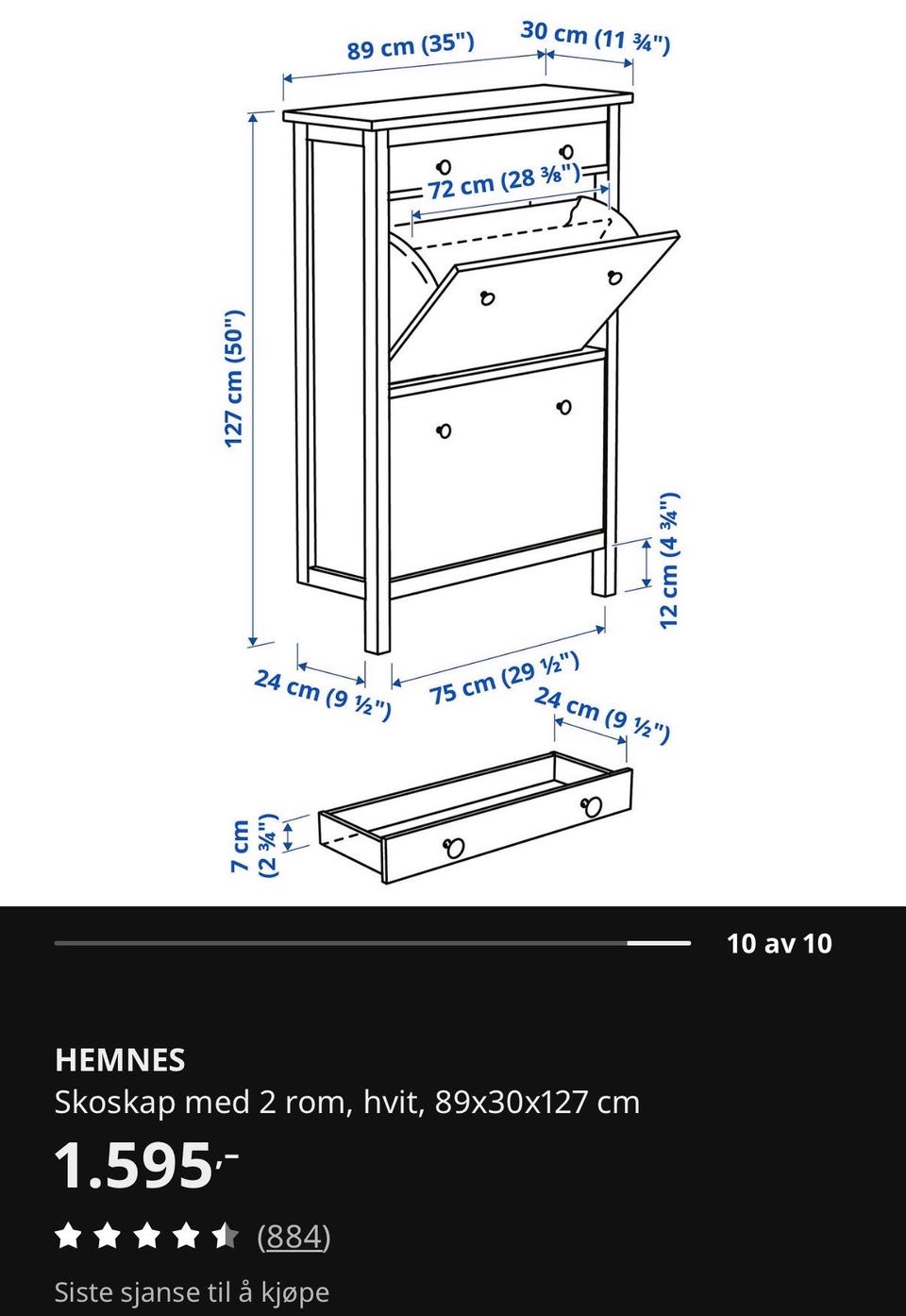 89 cm (35")
30 cm (11 ¾")
72 cm (28 ⅜")
127 cm (50")
12 cm (4 ¾")
24 cm (9 ½")
75 cm (29 ½")
24 cm (9 ½")
7 cm (2 ¾")

10 av 10

HEMNES
Skoskap med 2 rom, hvit, 89x30x127 cm
1.595,-
(884)
Siste sjanse til å kjøpe