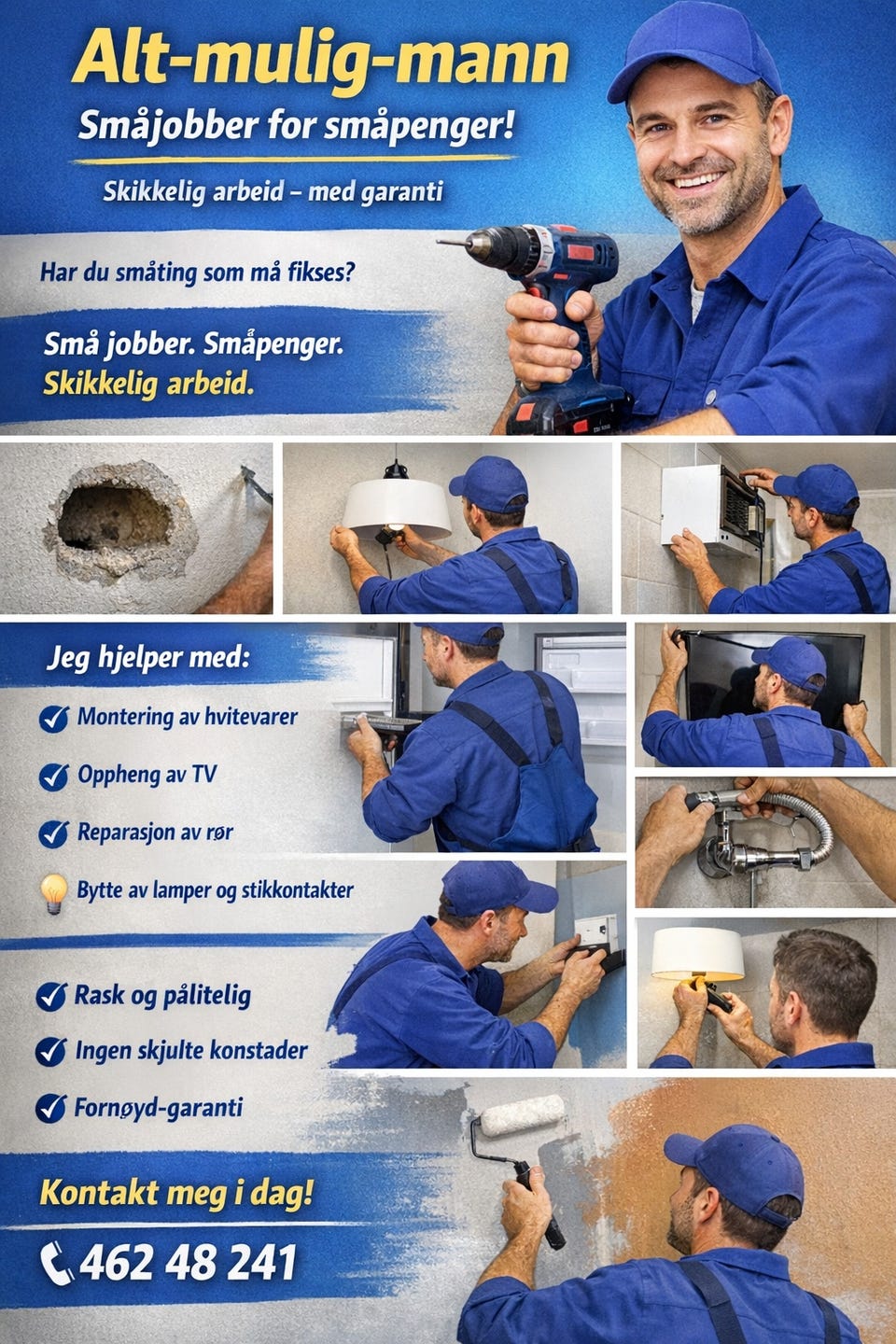 Alt-mulig-mann

Småjobber for småpenger!

Skikkelig arbeid – med garanti

Har du småting som må fikses?

Små jobber. Småpenger.
Skikkelig arbeid.

Jeg hjelper med:

Montering av hvitevarer

Oppheng av TV

Reparasjon av rør

Bytte av lamper og stikkontakter

Rask og pålitelig

Ingen skjulte konstader

Fornøyd-garanti

Kontakt meg i dag!

462 48 241