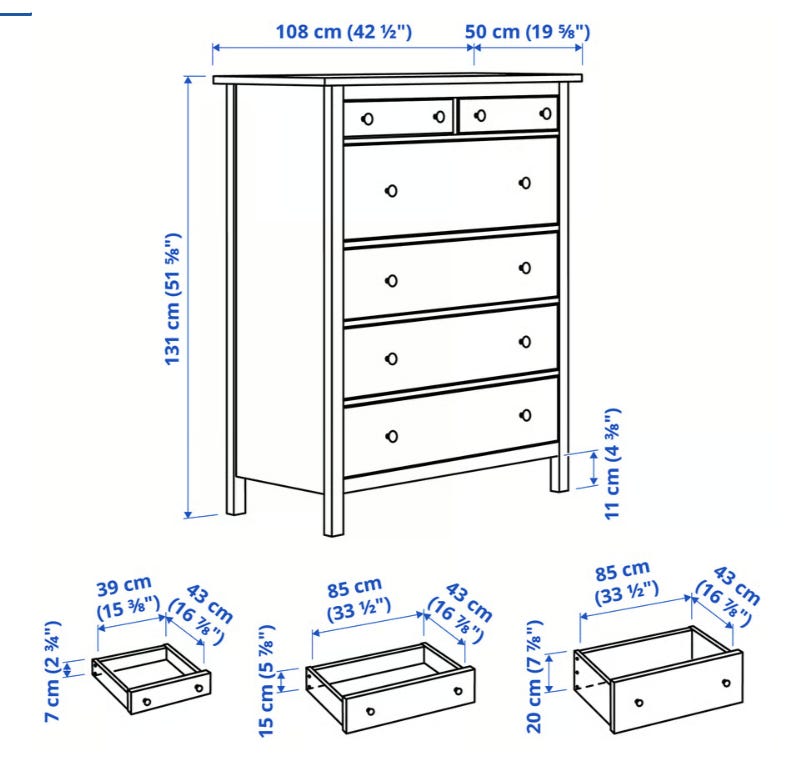 108 cm (42 ½")
50 cm (19 ⅝")
131 cm (51 ⅝")
11 cm (4 ⅜")

39 cm
(15 ⅜")
43 cm
(16 ⅞")
7 cm (2 ¾")

85 cm
(33 ½")
43 cm
(16 ⅞")
15 cm (5 ⅞")

85 cm
(33 ½")
43 cm
(16 ⅞")
20 cm (7 ⅞")