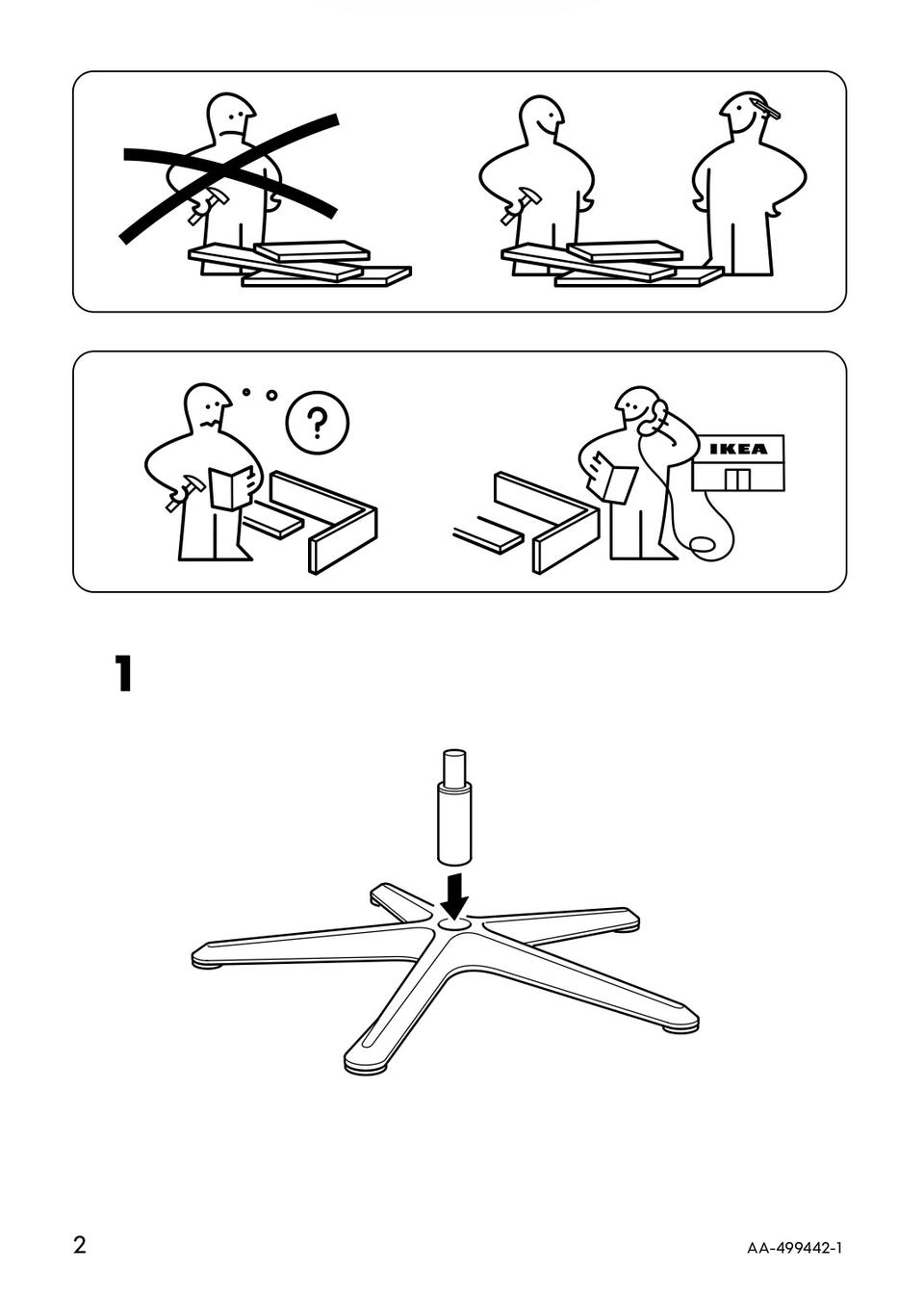 ?

IKEA

1

2

AA-499442-1