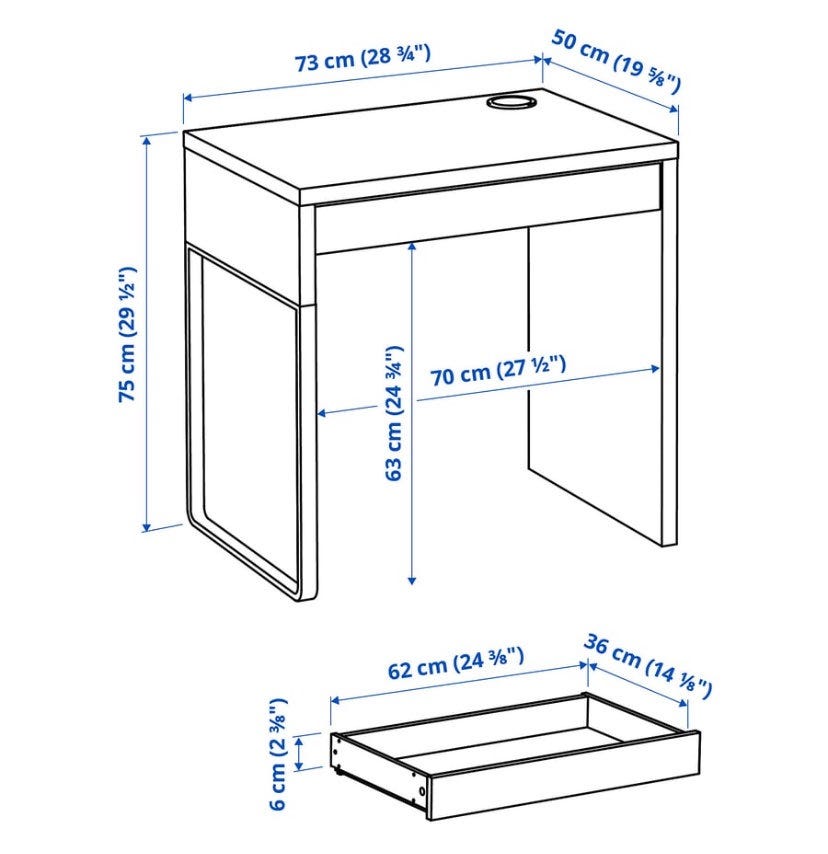 73 cm (28 ¾")

50 cm (19 ⅝")

75 cm (29 ½")

63 cm (24 ¾")

70 cm (27 ½")

62 cm (24 ⅜")

36 cm (14 ⅛")

6 cm (2 ⅜")