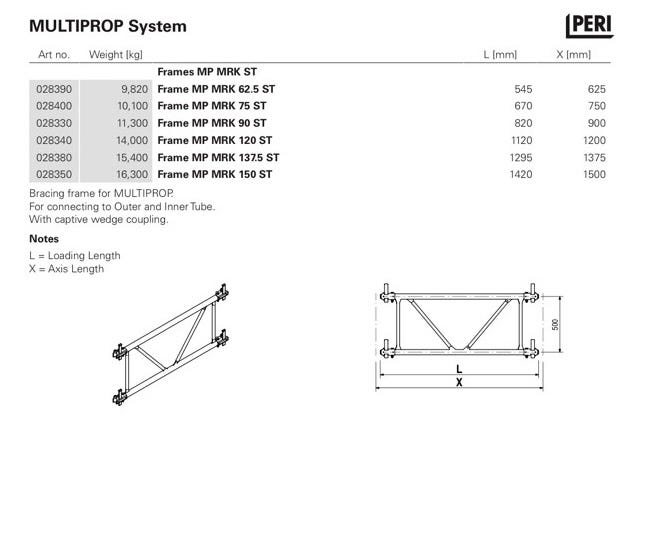 MULTIPROP System

PERI

| Art no. | Weight [kg] | | L [mm] | X [mm] |
|---|---|---|---|---|
| | | Frames MP MRK ST | | |
| 028390 | 9,820 | Frame MP MRK 62.5 ST | 545 | 625 |
| 028400 | 10,100 | Frame MP MRK 75 ST | 670 | 750 |
| 028330 | 11,300 | Frame MP MRK 90 ST | 820 | 900 |
| 028340 | 14,000 | Frame MP MRK 120 ST | 1120 | 1200 |
| 028380 | 15,400 | Frame MP MRK 137.5 ST | 1295 | 1375 |
| 028350 | 16,300 | Frame MP MRK 150 ST | 1420 | 1500 |

Bracing frame for MULTIPROP.
For connecting to Outer and Inner Tube.
With captive wedge coupling.

Notes
L = Loading Length
X = Axis Length

500
L
X