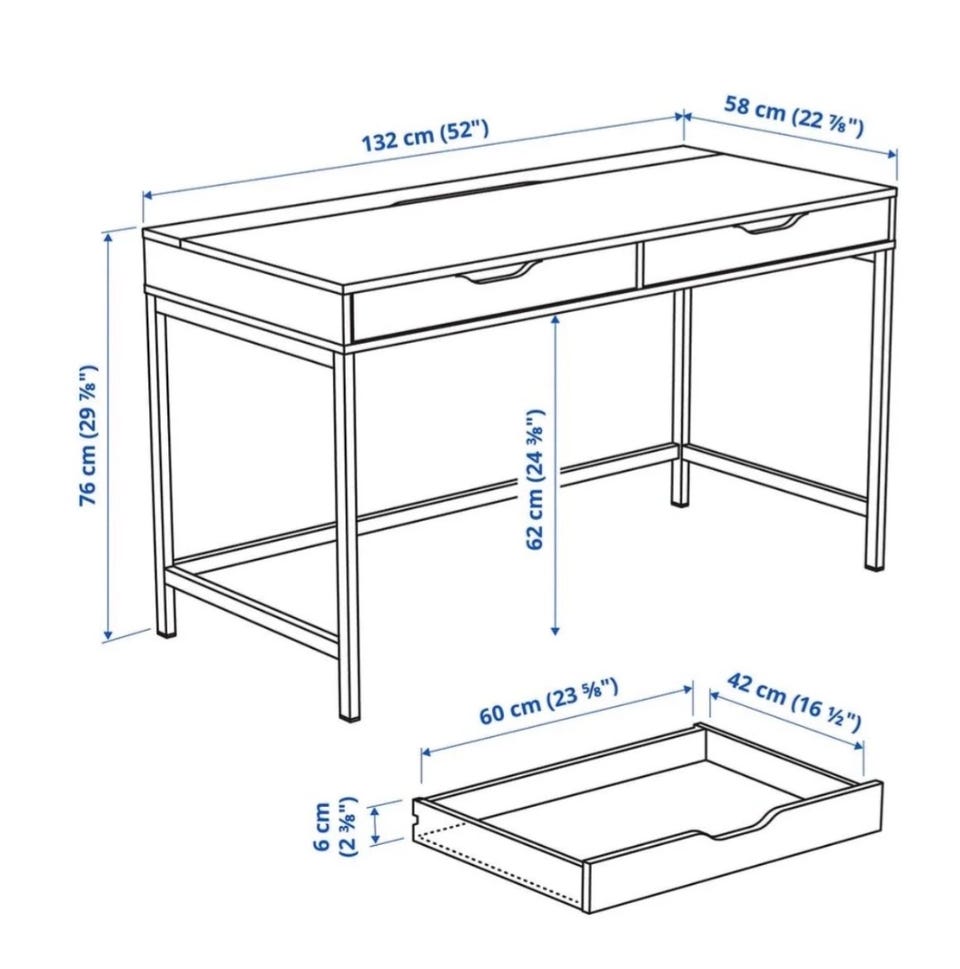 132 cm (52")

58 cm (22 ⅞")

76 cm (29 ⅞")

62 cm (24 ⅜")

60 cm (23 ⅝")

42 cm (16 ½")

6 cm (2 ⅜")