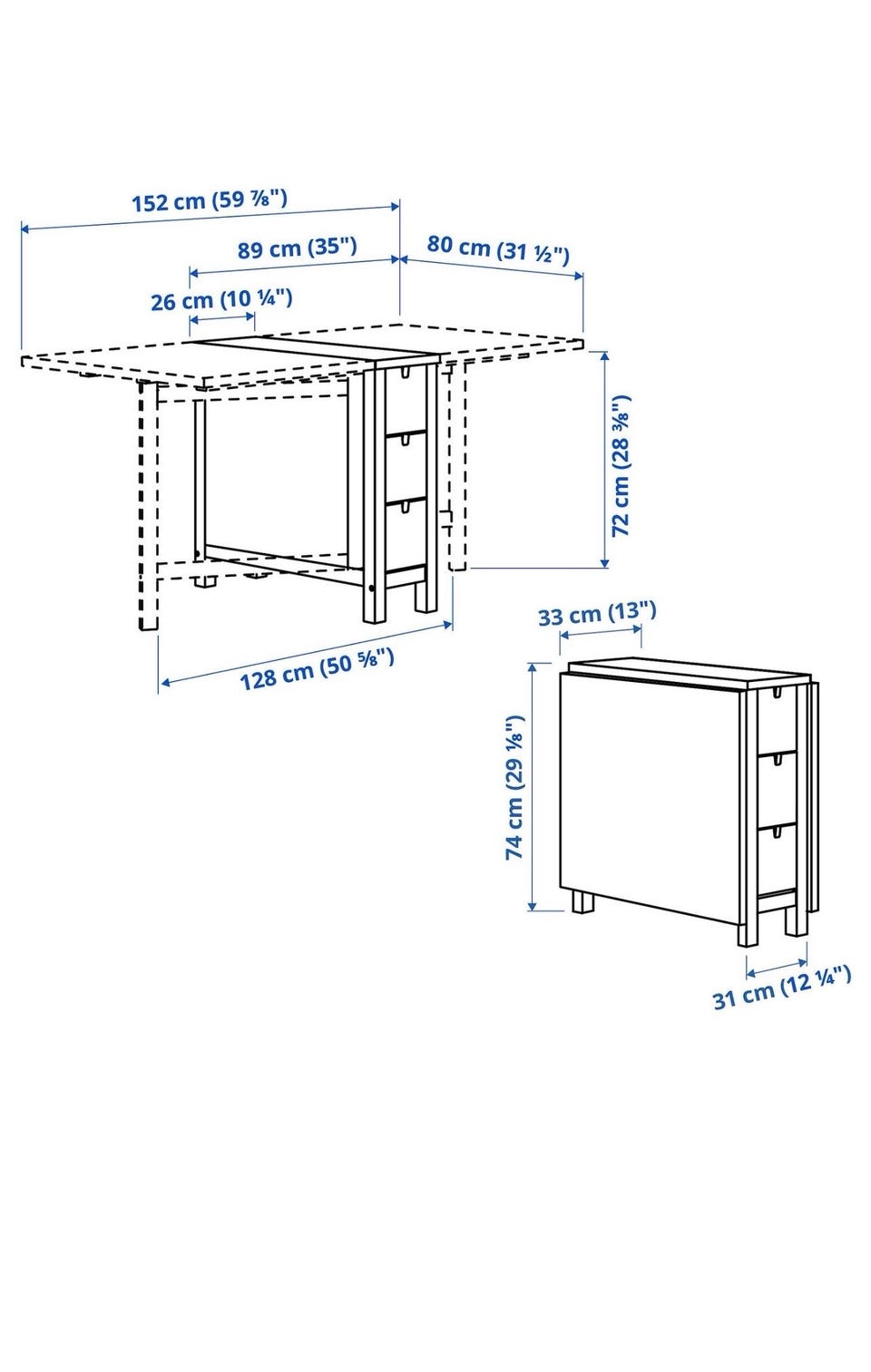 152 cm (59 ⅞")

89 cm (35")

80 cm (31 ½")

26 cm (10 ¼")

72 cm (28 ⅜")

128 cm (50 ⅝")

33 cm (13")

74 cm (29 ⅛")

31 cm (12 ¼")