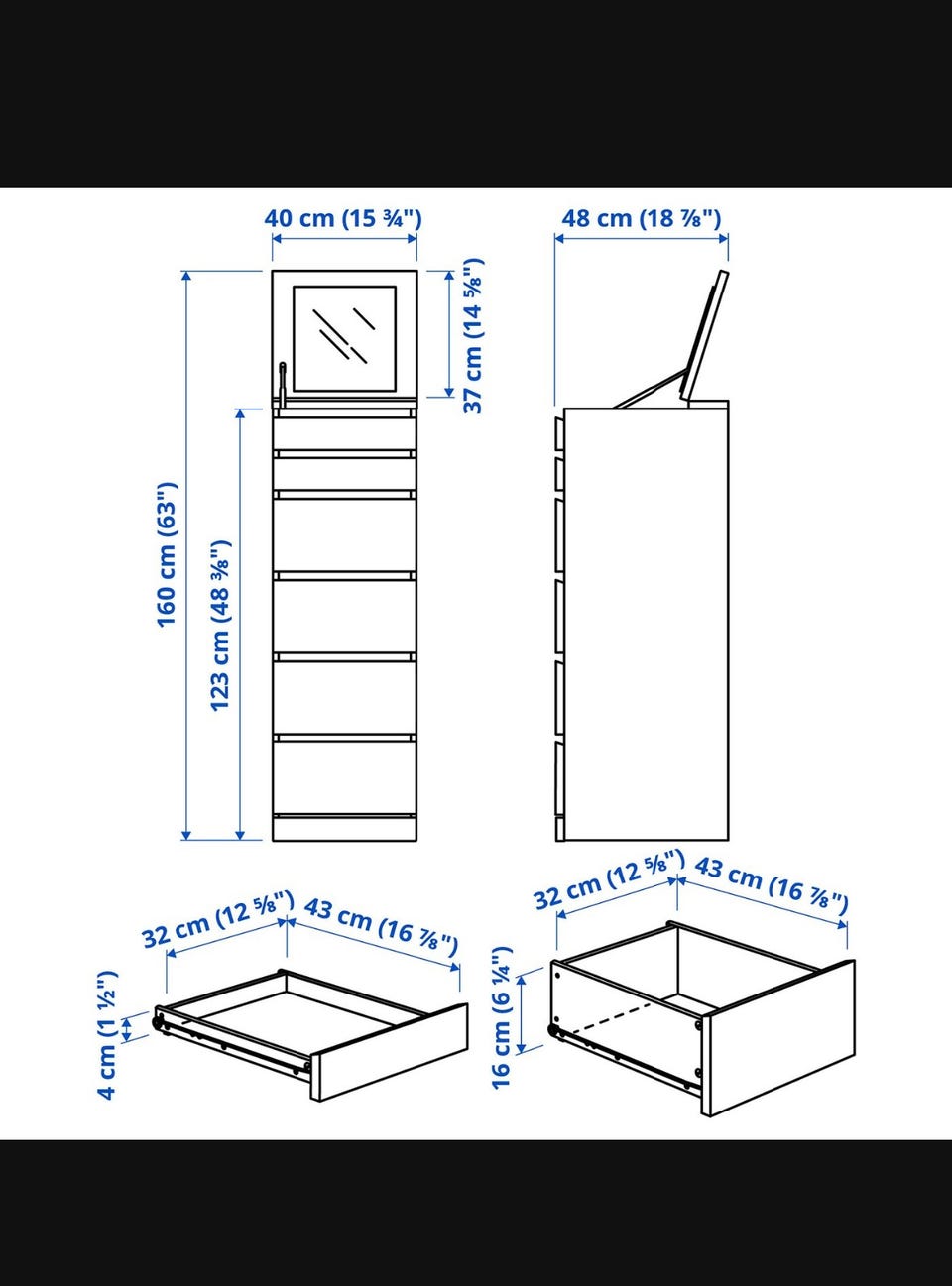 40 cm (15 ¾")

48 cm (18 ⅞")

37 cm (14 ⅝")

160 cm (63")

123 cm (48 ⅜")

32 cm (12 ⅝")

43 cm (16 ⅞")

4 cm (1 ½")

32 cm (12 ⅝")

43 cm (16 ⅞")

16 cm (6 ¼")