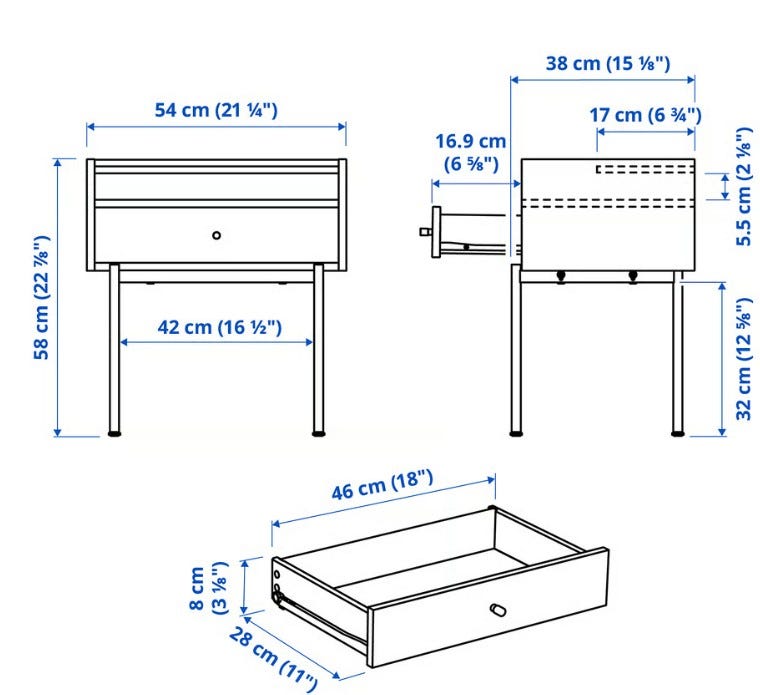 54 cm (21 ¼")

58 cm (22 ⅞")

42 cm (16 ½")

38 cm (15 ⅛")

17 cm (6 ¾")

16.9 cm (6 ⅝")

5.5 cm (2 ⅛")

32 cm (12 ⅝")

46 cm (18")

8 cm (3 ⅛")

28 cm (11")