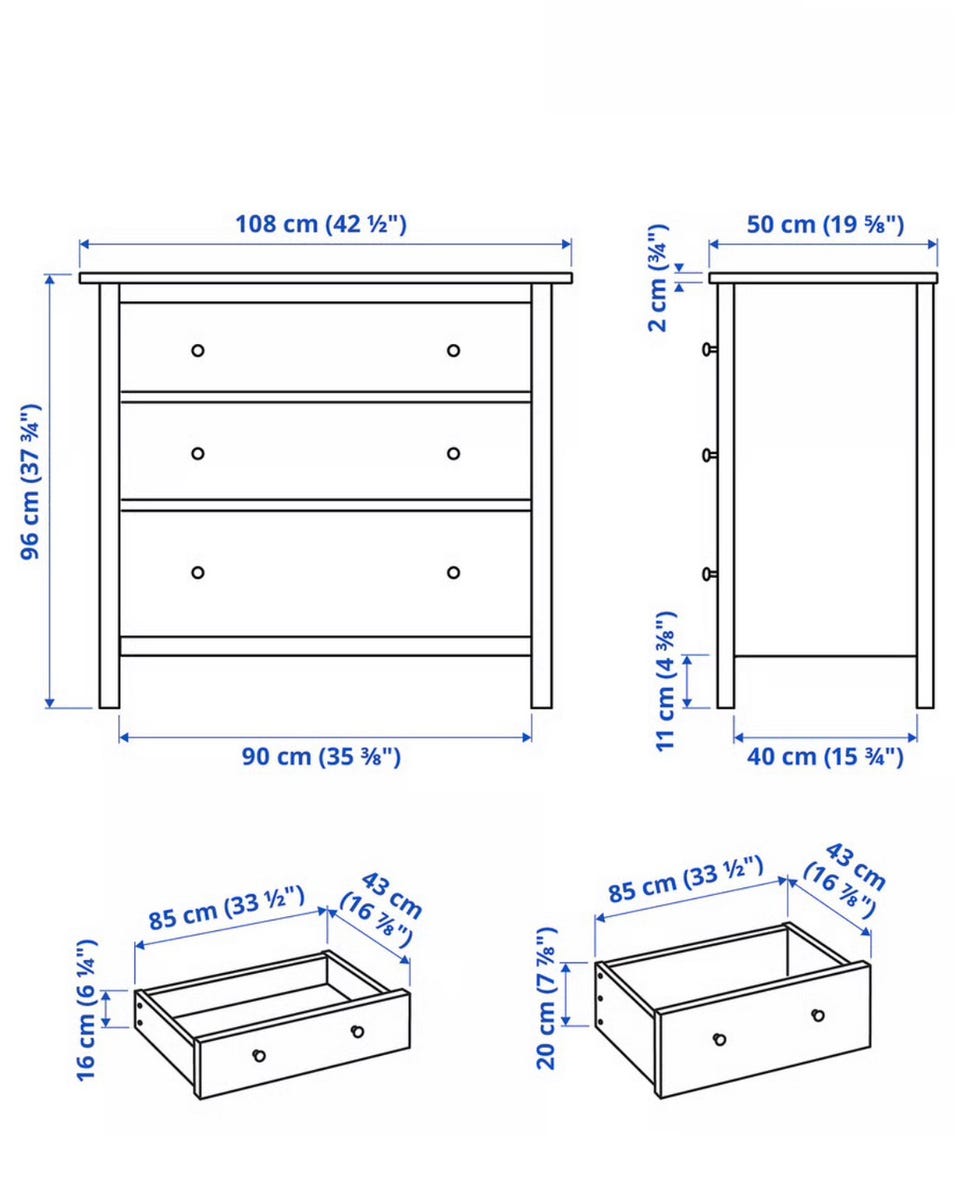 108 cm (42 ½")

96 cm (37 ¾")

90 cm (35 ⅜")

50 cm (19 ⅝")

2 cm (¾")

11 cm (4 ⅜")

40 cm (15 ¾")

85 cm (33 ½")

43 cm (16 ⅞")

16 cm (6 ¼")

85 cm (33 ½")

43 cm (16 ⅞")

20 cm (7 ⅞")