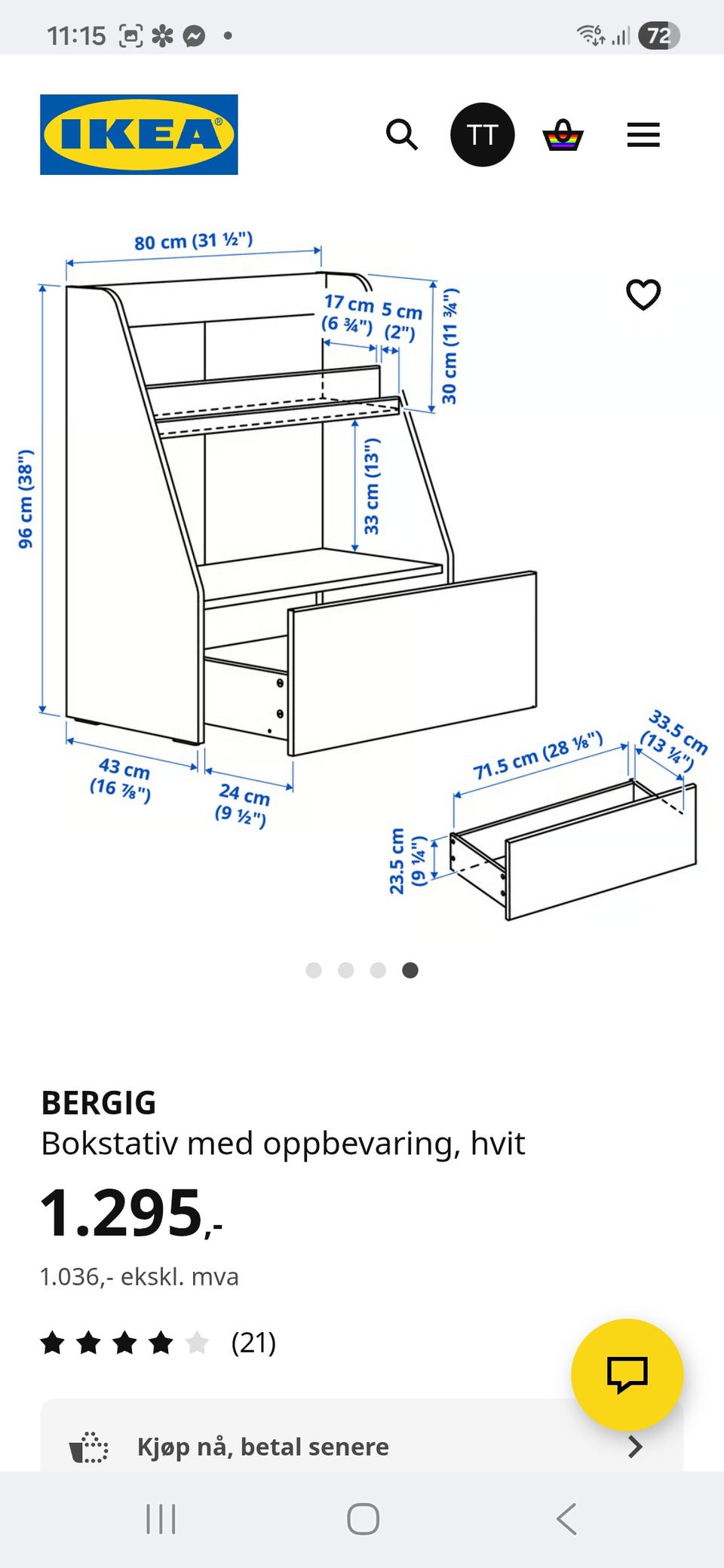 11:15

72

IKEA

TT

80 cm (31 ½")

17 cm (6 ¾")

5 cm (2")

30 cm (11 ¾")

96 cm (38")

33 cm (13")

43 cm (16 ⅞")

24 cm (9 ½")

71.5 cm (28 ⅛")

33.5 cm (13 ¼")

23.5 cm (9 ¼")

BERGIG
Bokstativ med oppbevaring, hvit

1.295,-

1.036,- ekskl. mva

(21)

Kjøp nå, betal senere