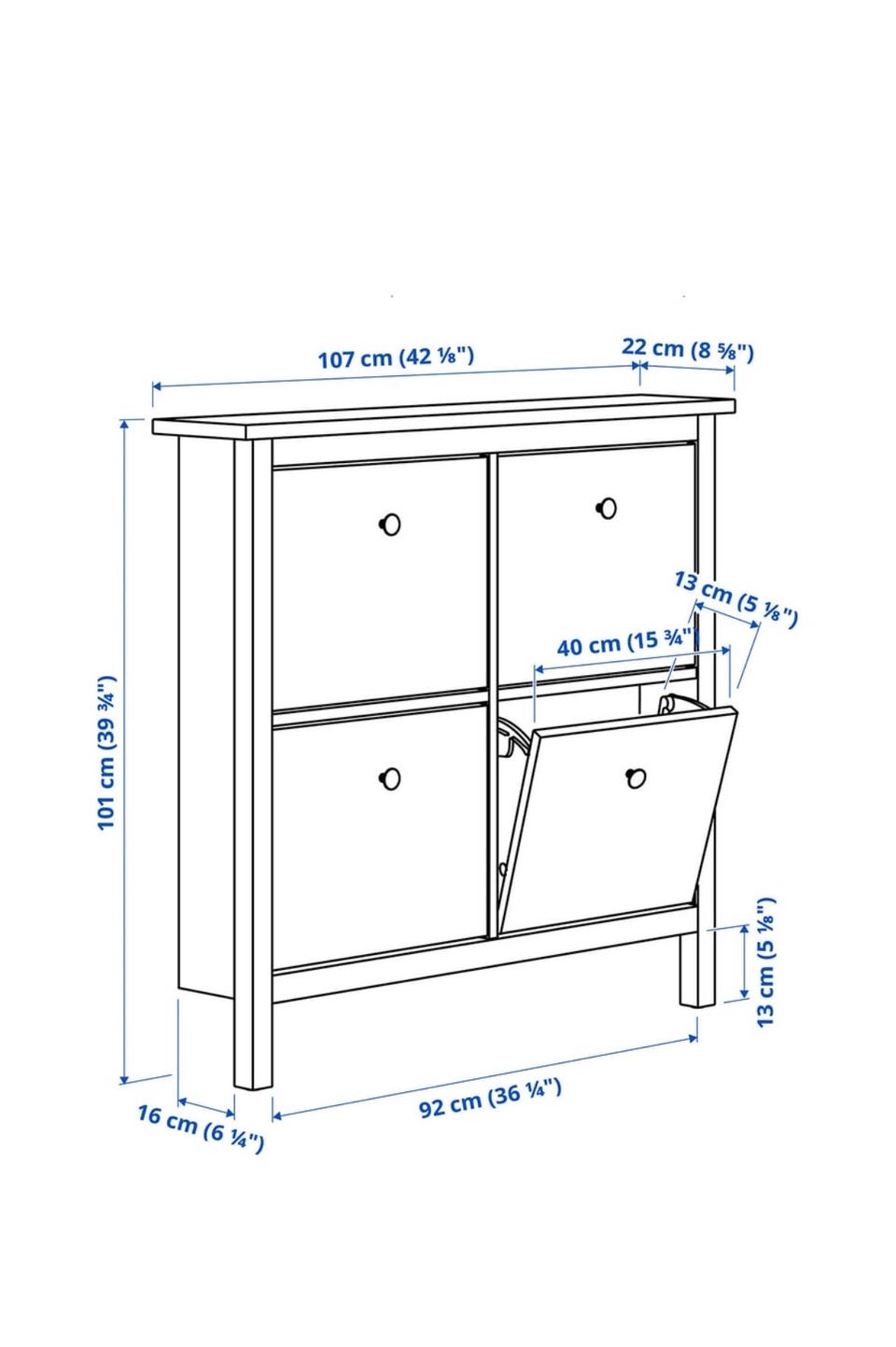 107 cm (42 ⅛")
22 cm (8 ⅝")
13 cm (5 ⅛")
40 cm (15 ¾")
101 cm (39 ¾")
13 cm (5 ⅛")
16 cm (6 ¼")
92 cm (36 ¼")