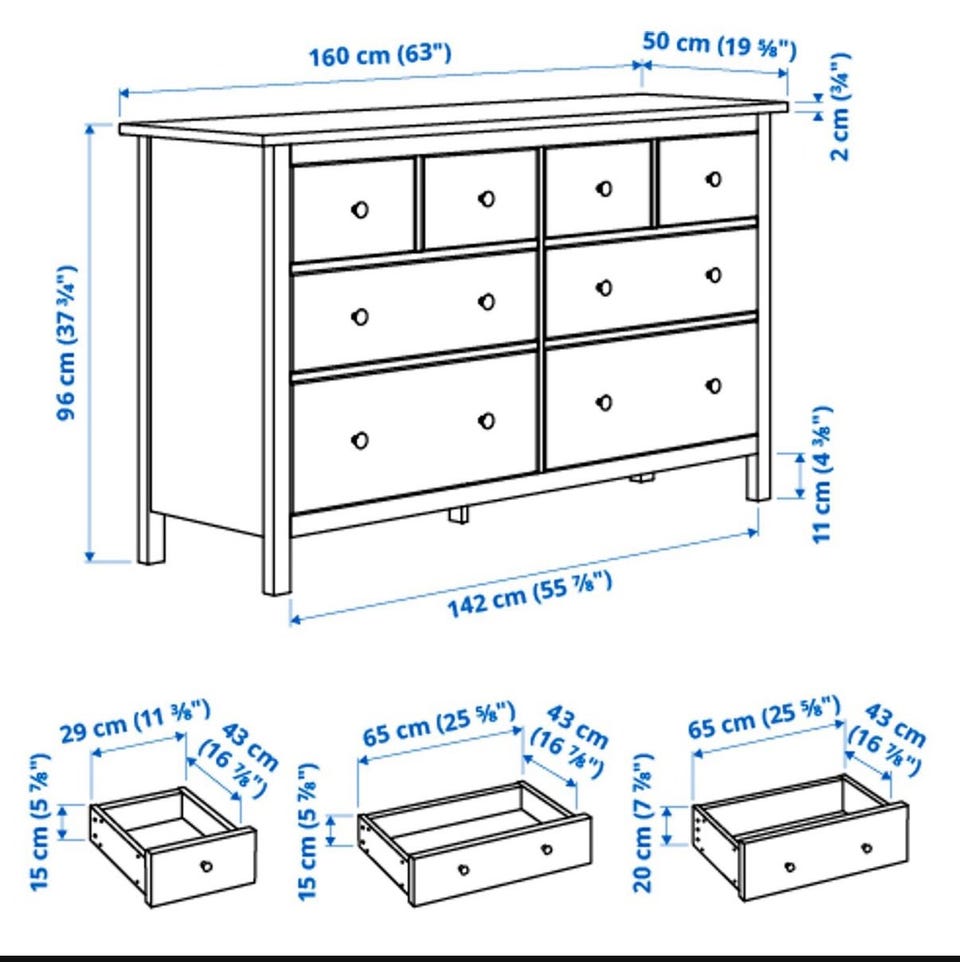 160 cm (63")

50 cm (19 ⅝")

2 cm (¾")

96 cm (37 ¾")

11 cm (4 ⅜")

142 cm (55 ⅞")

29 cm (11 ⅜")

43 cm (16 ⅞")

15 cm (5 ⅞")

65 cm (25 ⅝")

43 cm (16 ⅞")

15 cm (5 ⅞")

65 cm (25 ⅝")

43 cm (16 ⅞")

20 cm (7 ⅞")