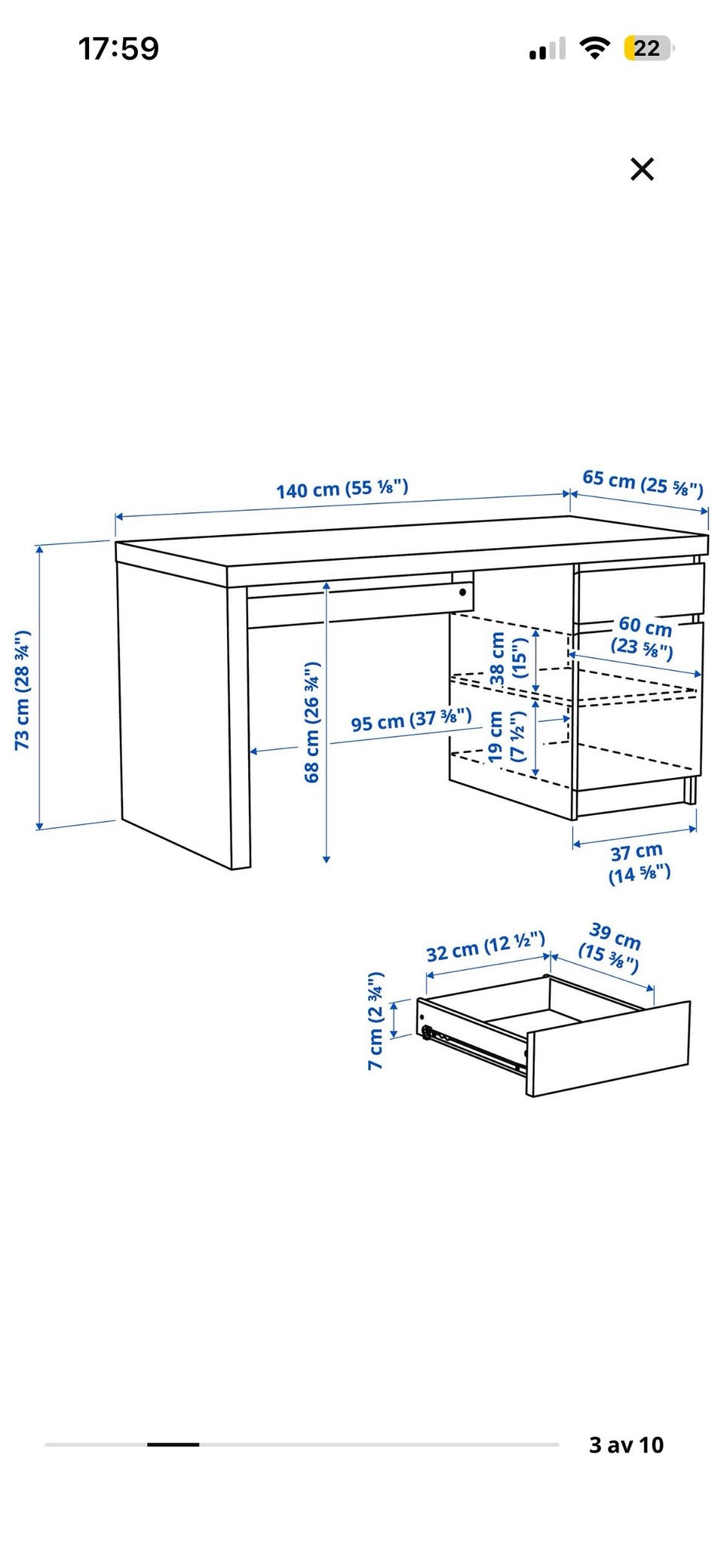 17:59

22

×

140 cm (55 ⅛")

65 cm (25 ⅝")

73 cm (28 ¾")

68 cm (26 ¾")

95 cm (37 ⅜")

38 cm (15")

19 cm (7 ½")

60 cm (23 ⅝")

37 cm (14 ⅝")

32 cm (12 ½")

39 cm (15 ⅜")

7 cm (2 ¾")

3 av 10