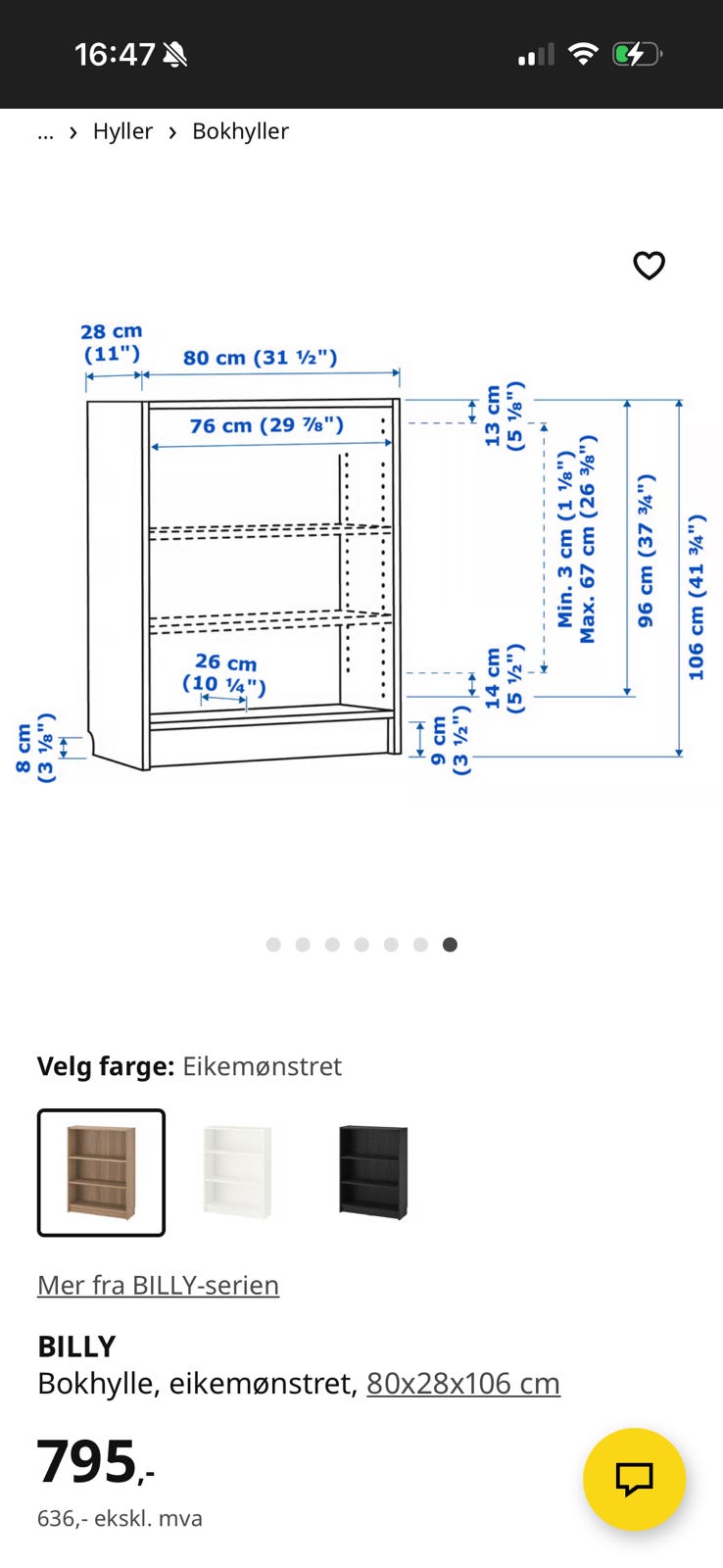 16:47

... › Hyller › Bokhyller

28 cm (11")
80 cm (31 ½")
76 cm (29 ⅞")
26 cm (10 ¼")
8 cm (3 ⅛")
13 cm (5 ⅛")
Min. 3 cm (1 ⅛")
Max. 67 cm (26 ⅜")
96 cm (37 ¾")
106 cm (41 ¾")
14 cm (5 ½")
9 cm (3 ½")

Velg farge: Eikemønstret

Mer fra BILLY-serien

BILLY
Bokhylle, eikemønstret, 80x28x106 cm

795,-
636,- ekskl. mva