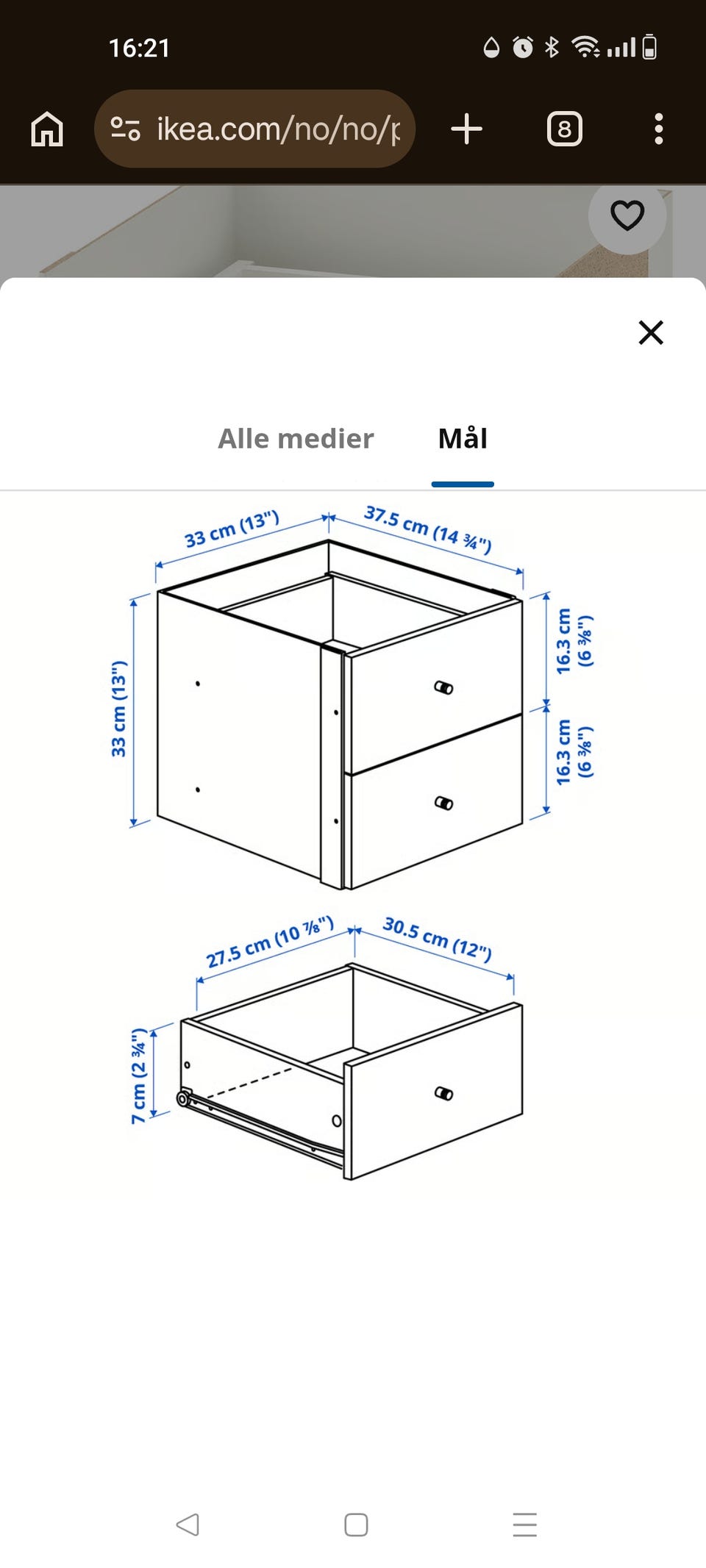 16:21

ikea.com/no/no/p

8

Alle medier

Mål

33 cm (13")

37.5 cm (14 ¾")

33 cm (13")

16.3 cm (6 ⅜")

16.3 cm (6 ⅜")

27.5 cm (10 ⅞")

30.5 cm (12")

7 cm (2 ¾")