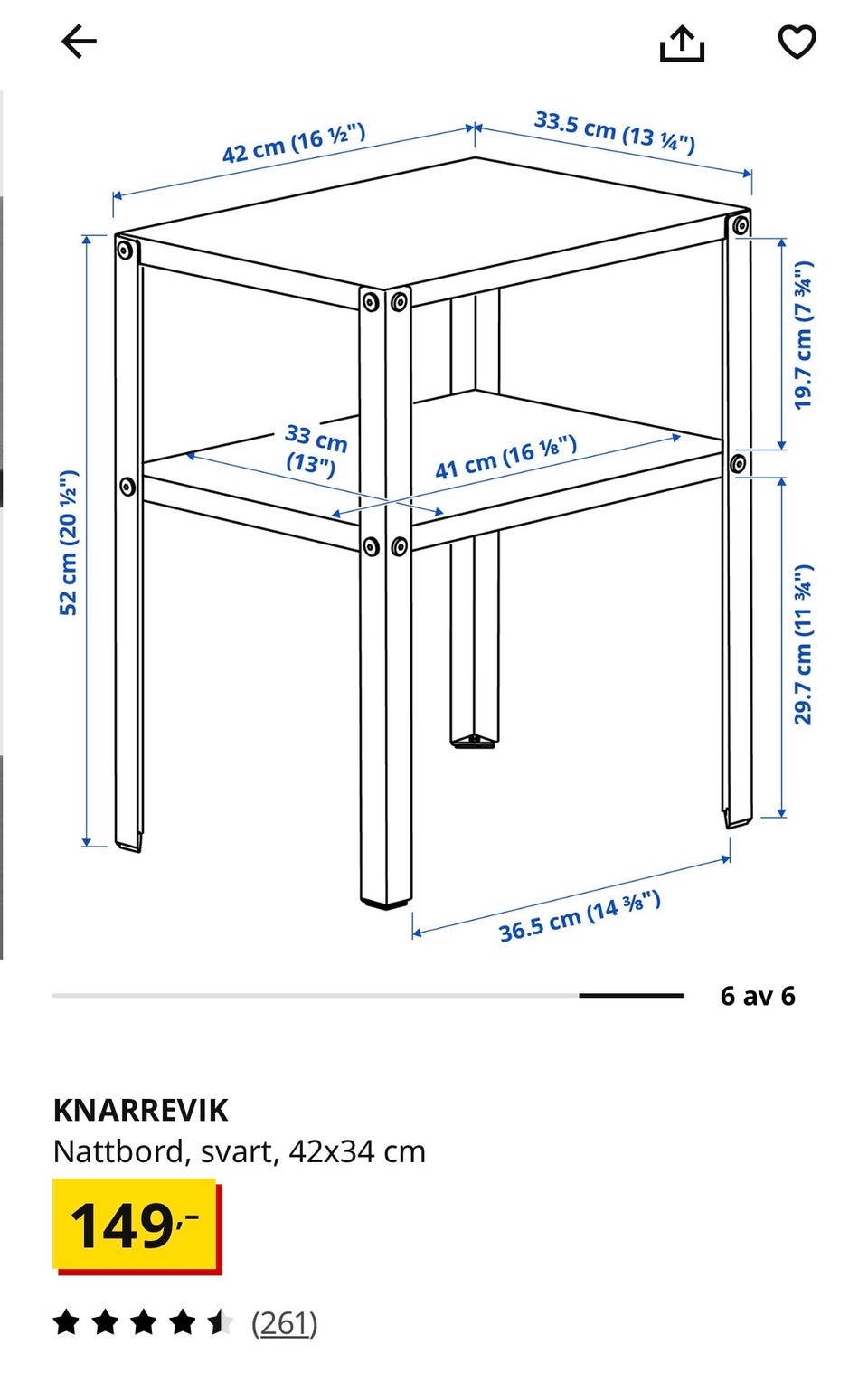 42 cm (16 ½")

33.5 cm (13 ¼")

52 cm (20 ½")

19.7 cm (7 ¾")

33 cm (13")

41 cm (16 ⅛")

29.7 cm (11 ¾")

36.5 cm (14 ⅜")

6 av 6

KNARREVIK

Nattbord, svart, 42x34 cm

149,-

(261)