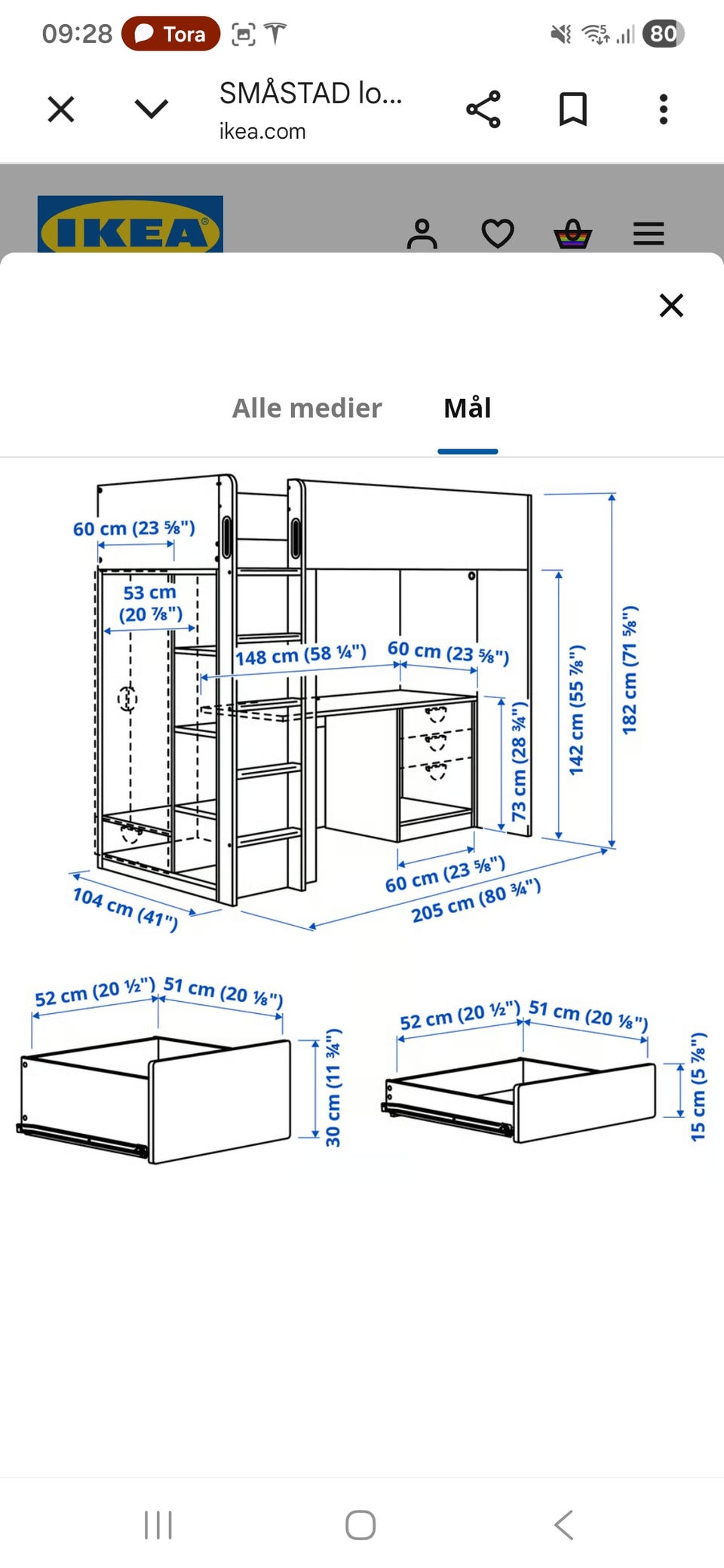 09:28 Tora

80

SMÅSTAD lo...
ikea.com

IKEA

Alle medier Mål

60 cm (23 ⅝")
53 cm (20 ⅞")
148 cm (58 ¼")
60 cm (23 ⅝")
73 cm (28 ¾")
142 cm (55 ⅞")
182 cm (71 ⅝")
104 cm (41")
60 cm (23 ⅝")
205 cm (80 ¾")

52 cm (20 ½") 51 cm (20 ⅛")
30 cm (11 ¾")

52 cm (20 ½") 51 cm (20 ⅛")
15 cm (5 ⅞")