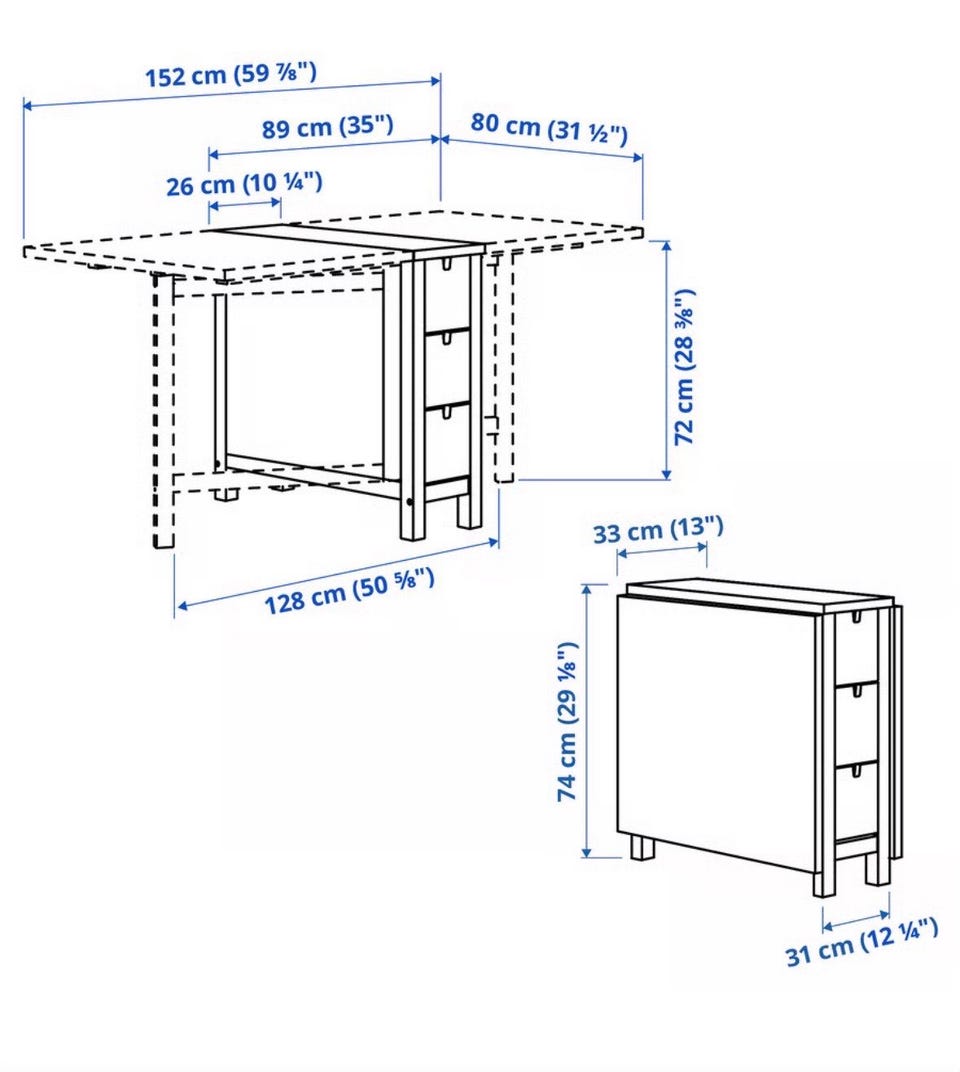 152 cm (59 ⅞")

89 cm (35")

80 cm (31 ½")

26 cm (10 ¼")

72 cm (28 ⅜")

128 cm (50 ⅝")

33 cm (13")

74 cm (29 ⅛")

31 cm (12 ¼")