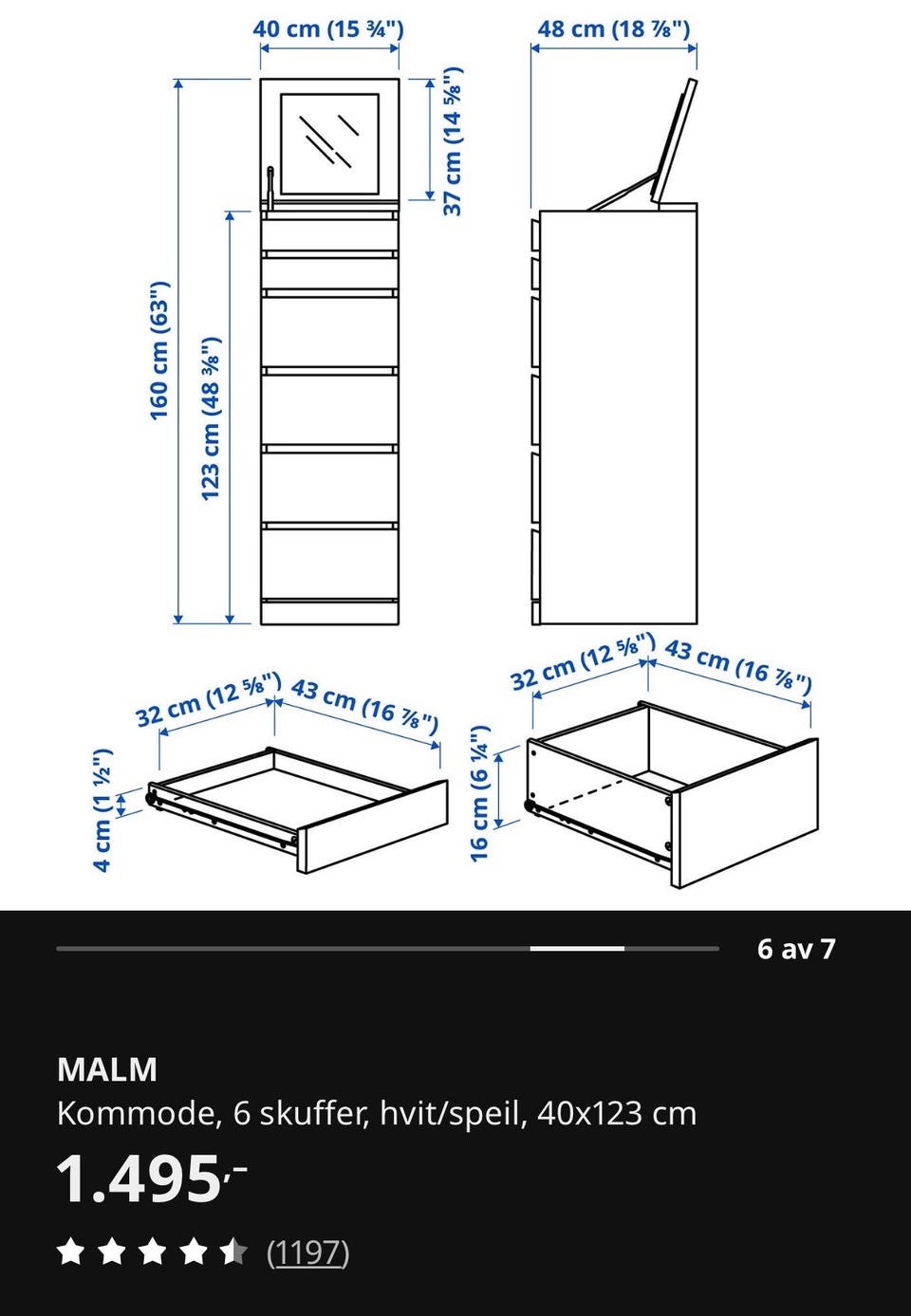 40 cm (15 ¾")

48 cm (18 ⅞")

37 cm (14 ⅝")

160 cm (63")

123 cm (48 ⅜")

32 cm (12 ⅝")

43 cm (16 ⅞")

4 cm (1 ½")

32 cm (12 ⅝")

43 cm (16 ⅞")

16 cm (6 ¼")

6 av 7

MALM

Kommode, 6 skuffer, hvit/speil, 40x123 cm

1.495,-

(1197)