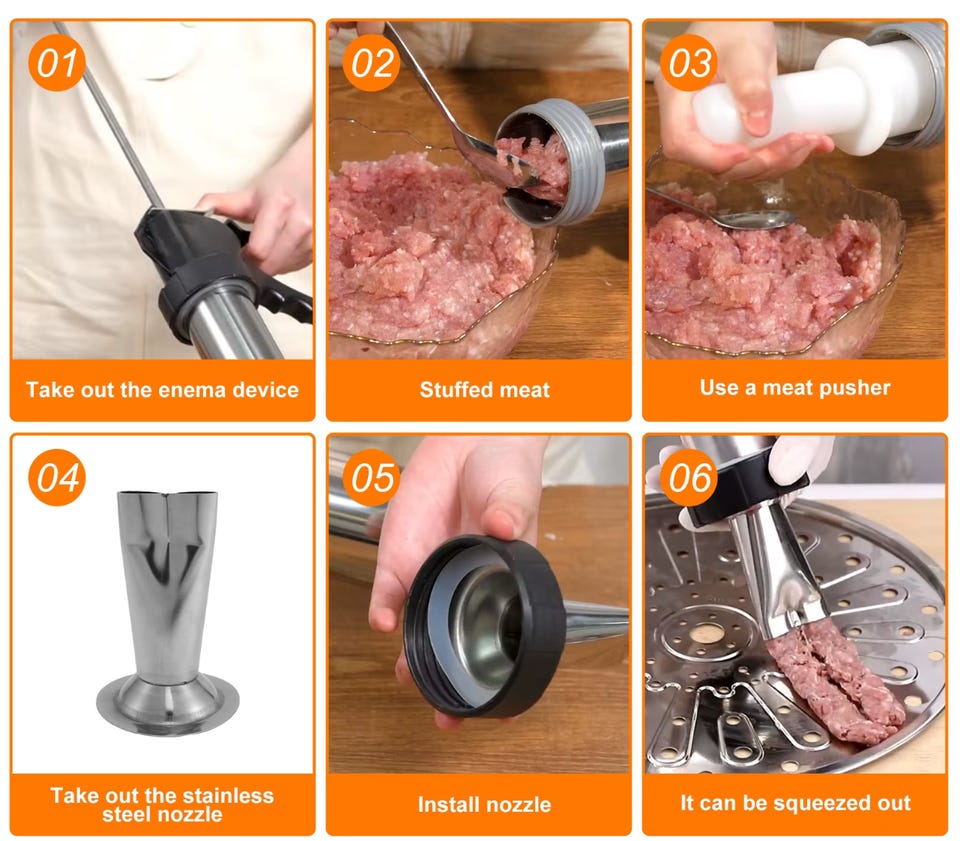 01

Take out the enema device

02

Stuffed meat

03

Use a meat pusher

04

Take out the stainless steel nozzle

05

Install nozzle

06

It can be squeezed out