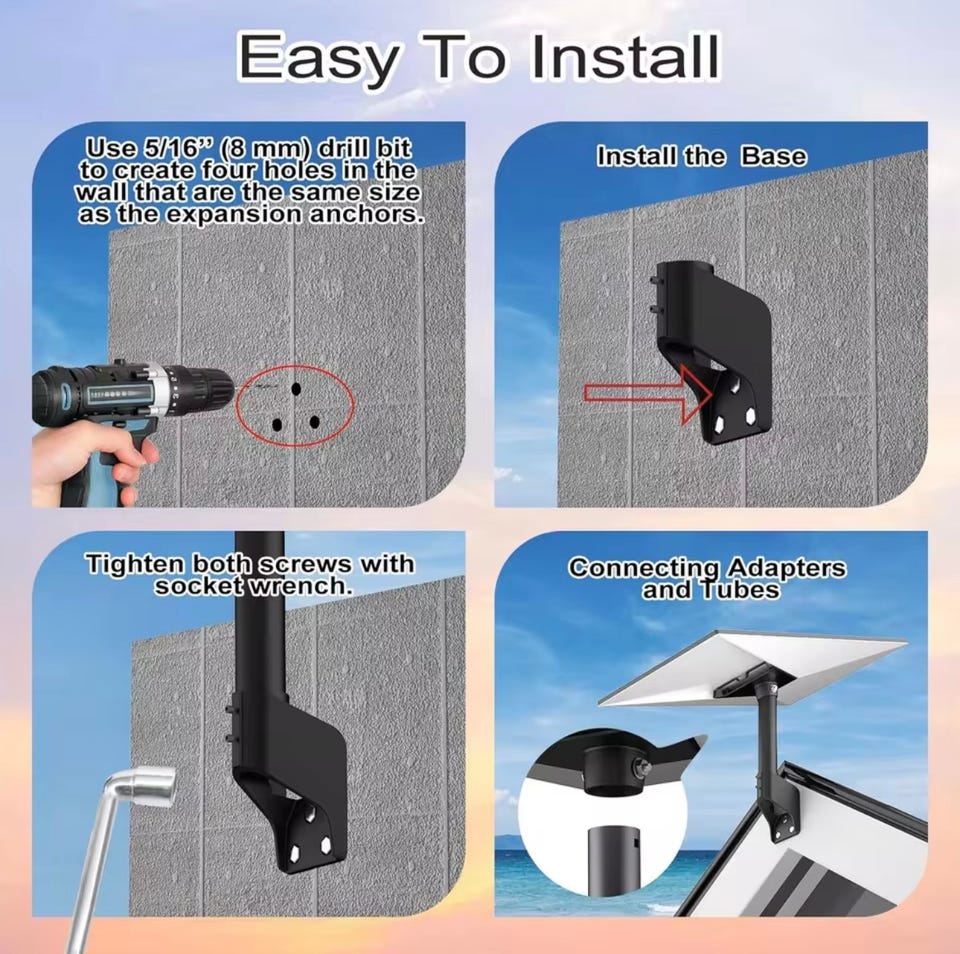 Easy To Install

Use 5/16" (8 mm) drill bit to create four holes in the wall that are the same size as the expansion anchors.

Install the Base

Tighten both screws with socket wrench.

Connecting Adapters and Tubes