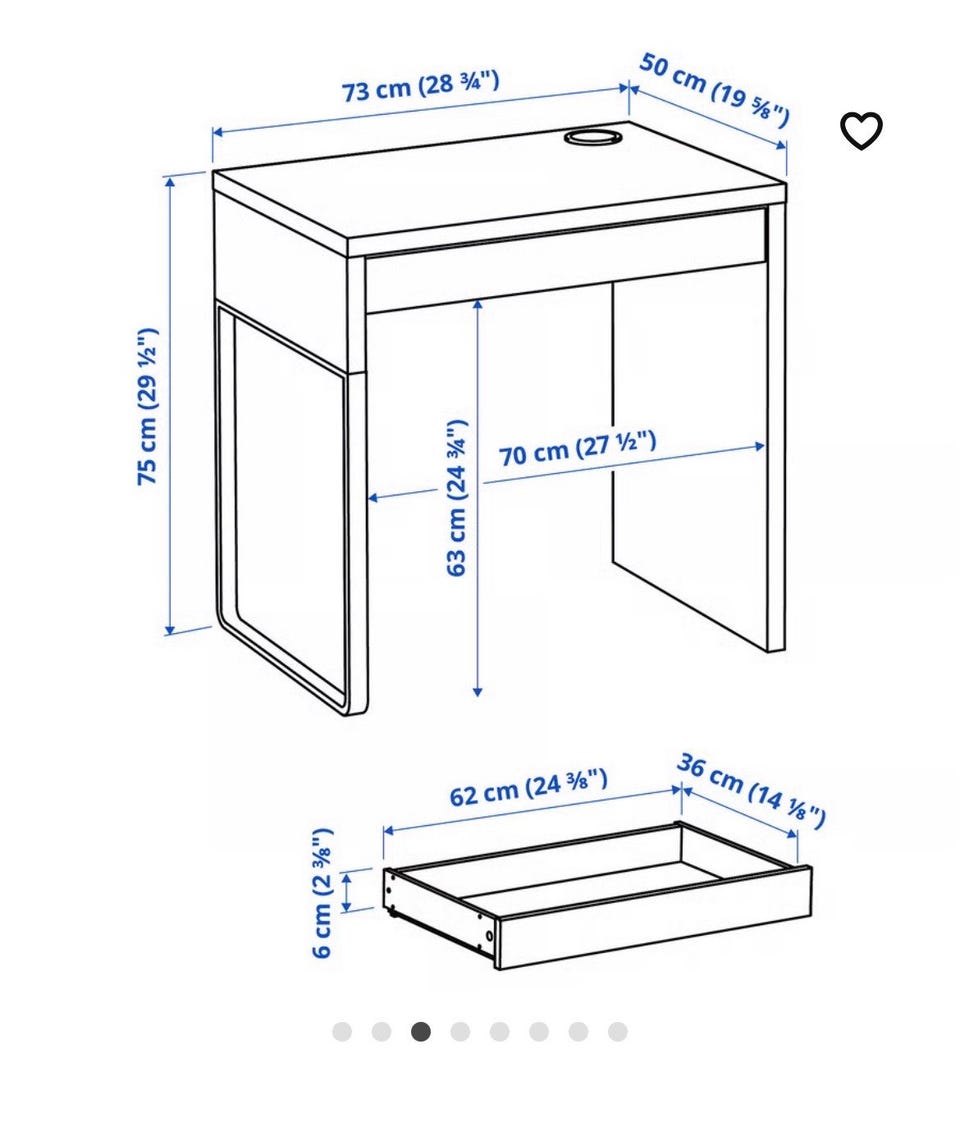 73 cm (28 ¾")

50 cm (19 ⅝")

75 cm (29 ½")

63 cm (24 ¾")

70 cm (27 ½")

62 cm (24 ⅜")

36 cm (14 ⅛")

6 cm (2 ⅜")