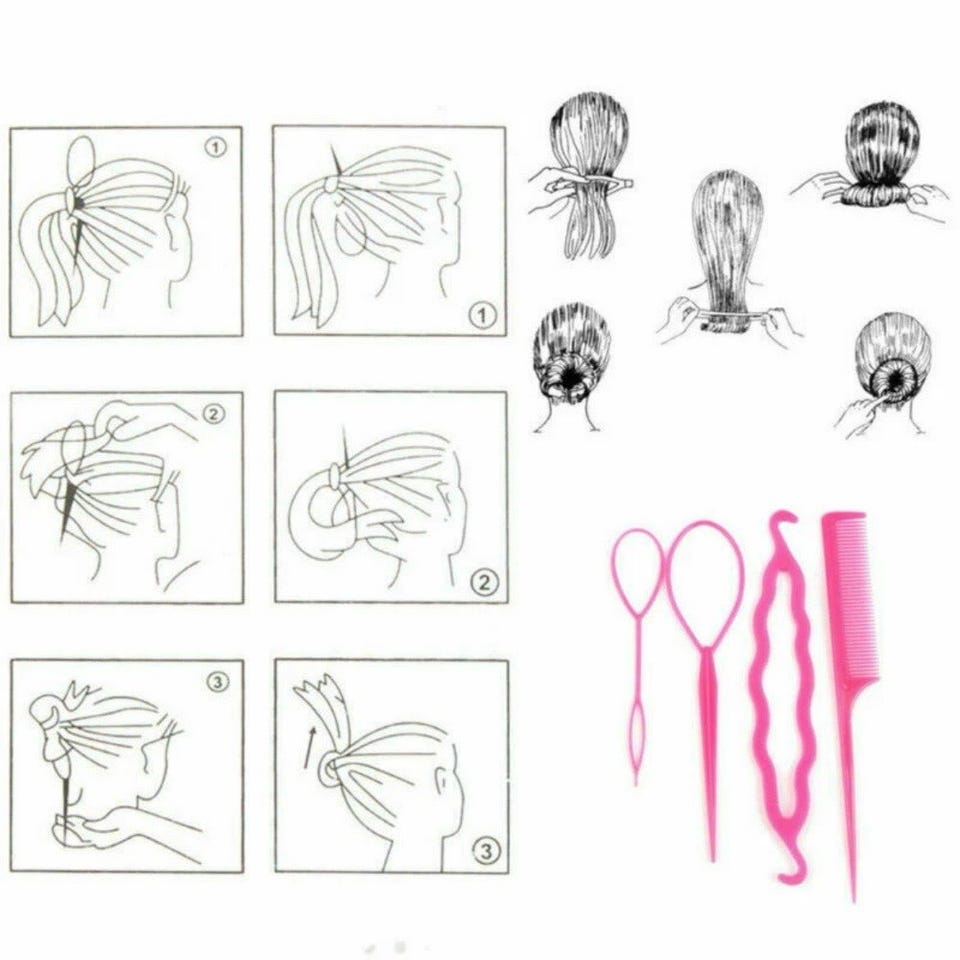 ①
①
②
②
③
③