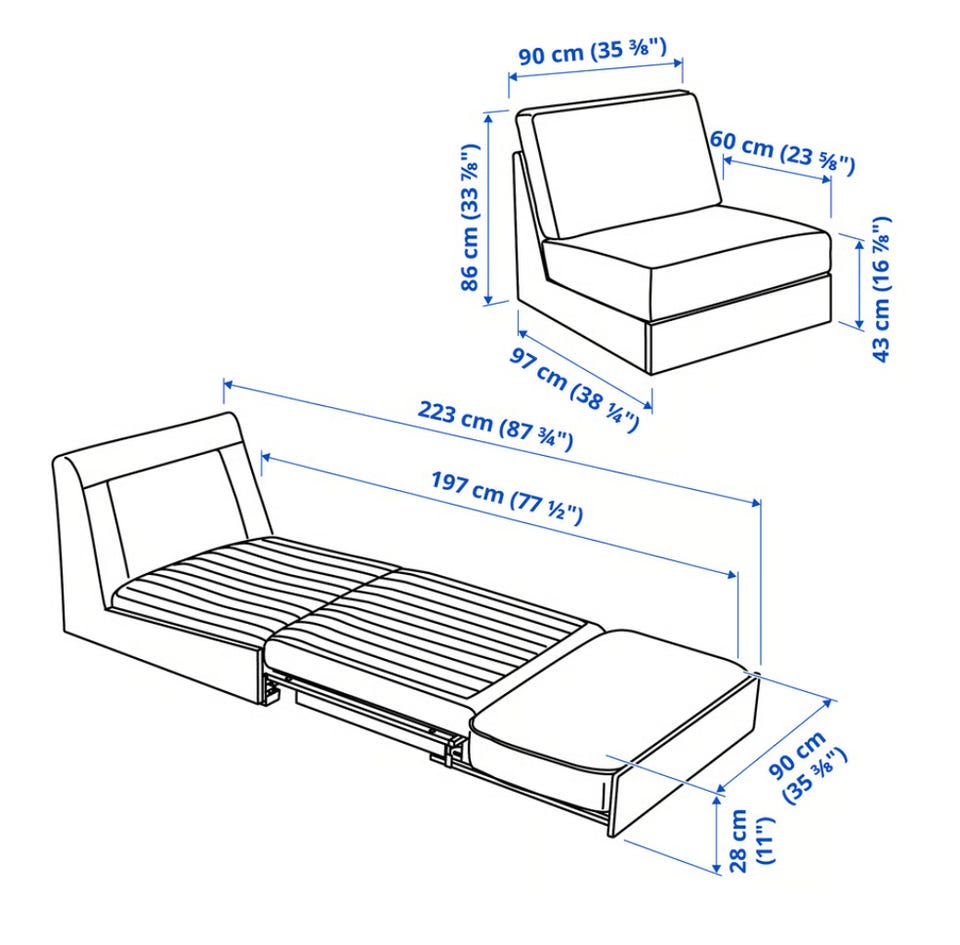 90 cm (35 ⅜")

60 cm (23 ⅝")

86 cm (33 ⅞")

43 cm (16 ⅞")

97 cm (38 ¼")

223 cm (87 ¾")

197 cm (77 ½")

90 cm (35 ⅜")

28 cm (11")