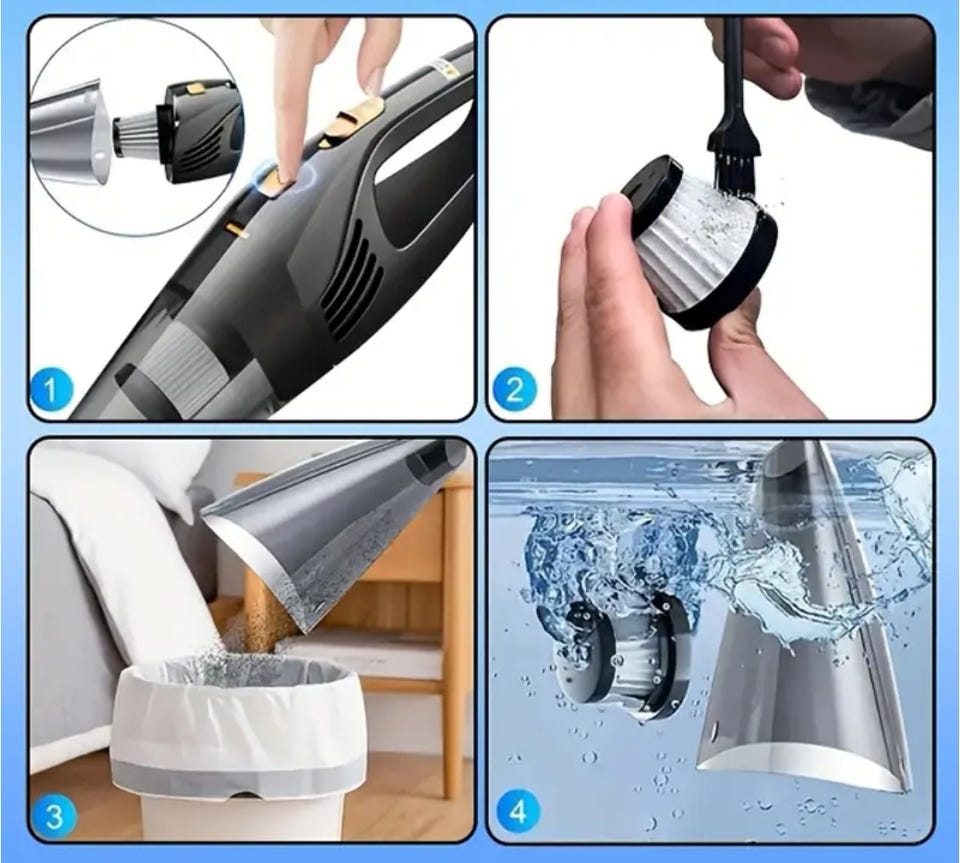 1
2
3
4