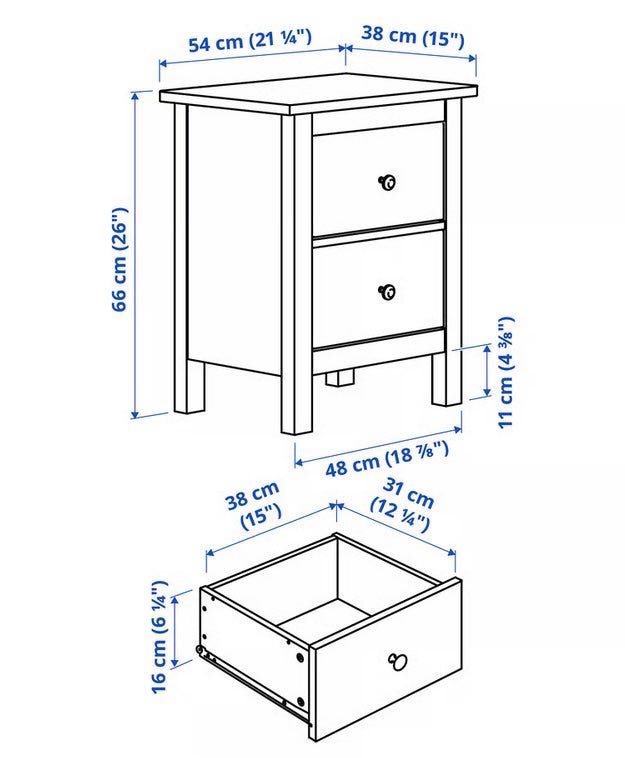 54 cm (21 ¼")
38 cm (15")
66 cm (26")
11 cm (4 ⅜")
48 cm (18 ⅞")
38 cm (15")
31 cm (12 ¼")
16 cm (6 ¼")