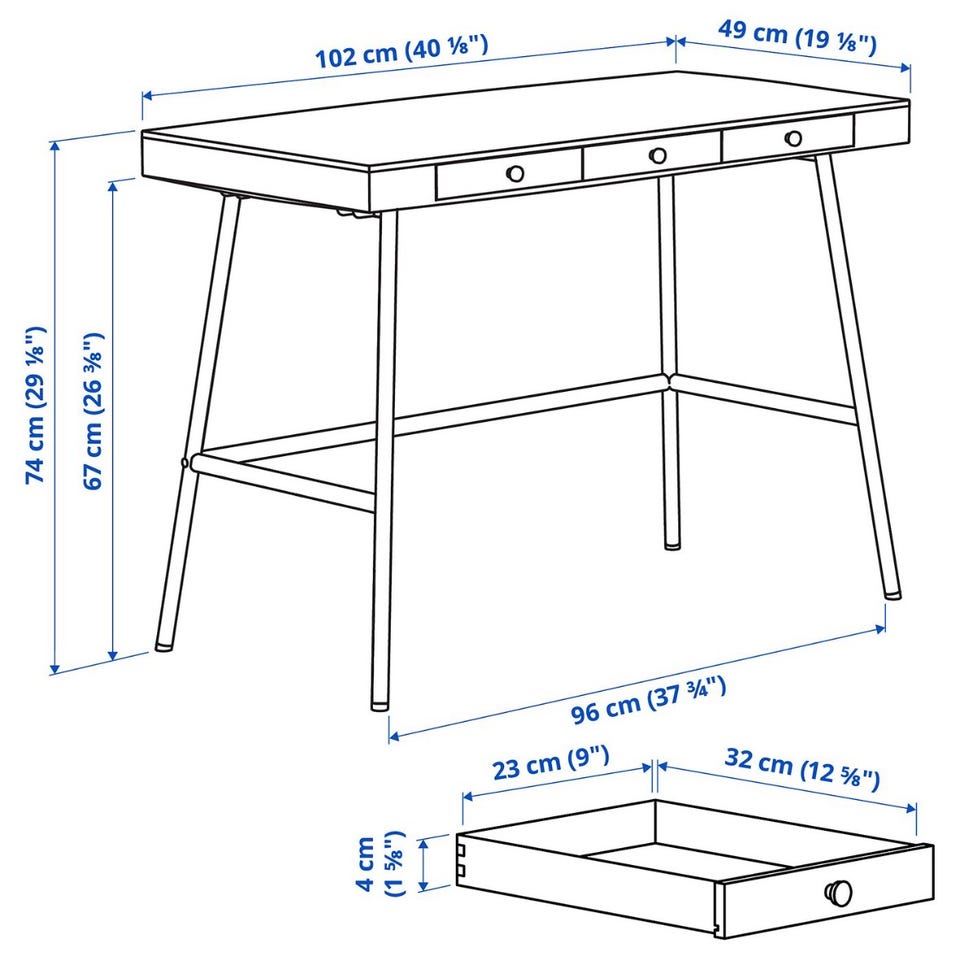 102 cm (40 ⅛")
49 cm (19 ⅛")
74 cm (29 ⅛")
67 cm (26 ⅜")
96 cm (37 ¾")
23 cm (9")
32 cm (12 ⅝")
4 cm (1 ⅝")