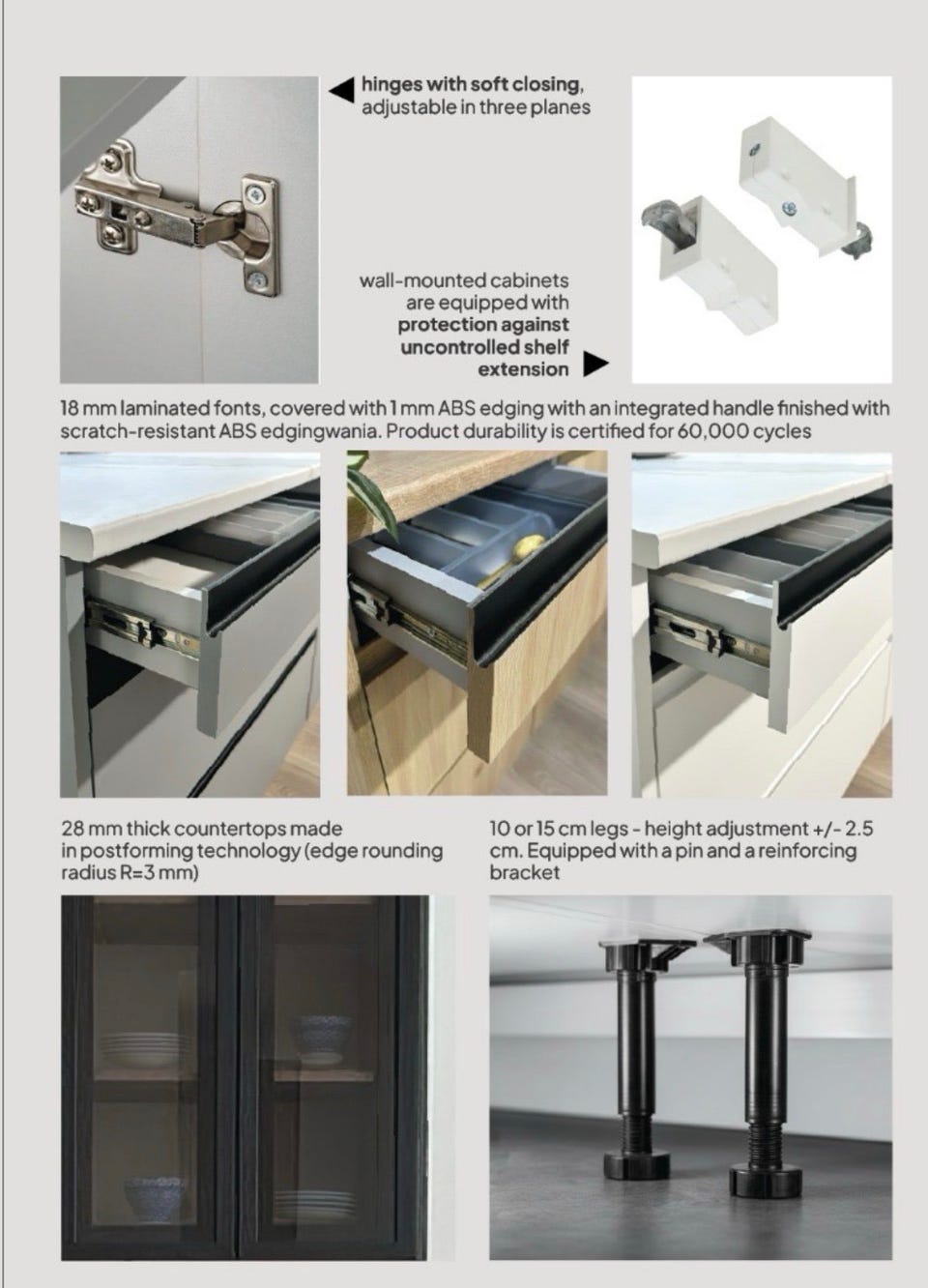 hinges with soft closing, adjustable in three planes

wall-mounted cabinets are equipped with protection against uncontrolled shelf extension

18 mm laminated fonts, covered with 1 mm ABS edging with an integrated handle finished with scratch-resistant ABS edgingwania. Product durability is certified for 60,000 cycles

28 mm thick countertops made in postforming technology (edge rounding radius R=3 mm)

10 or 15 cm legs - height adjustment +/- 2.5 cm. Equipped with a pin and a reinforcing bracket