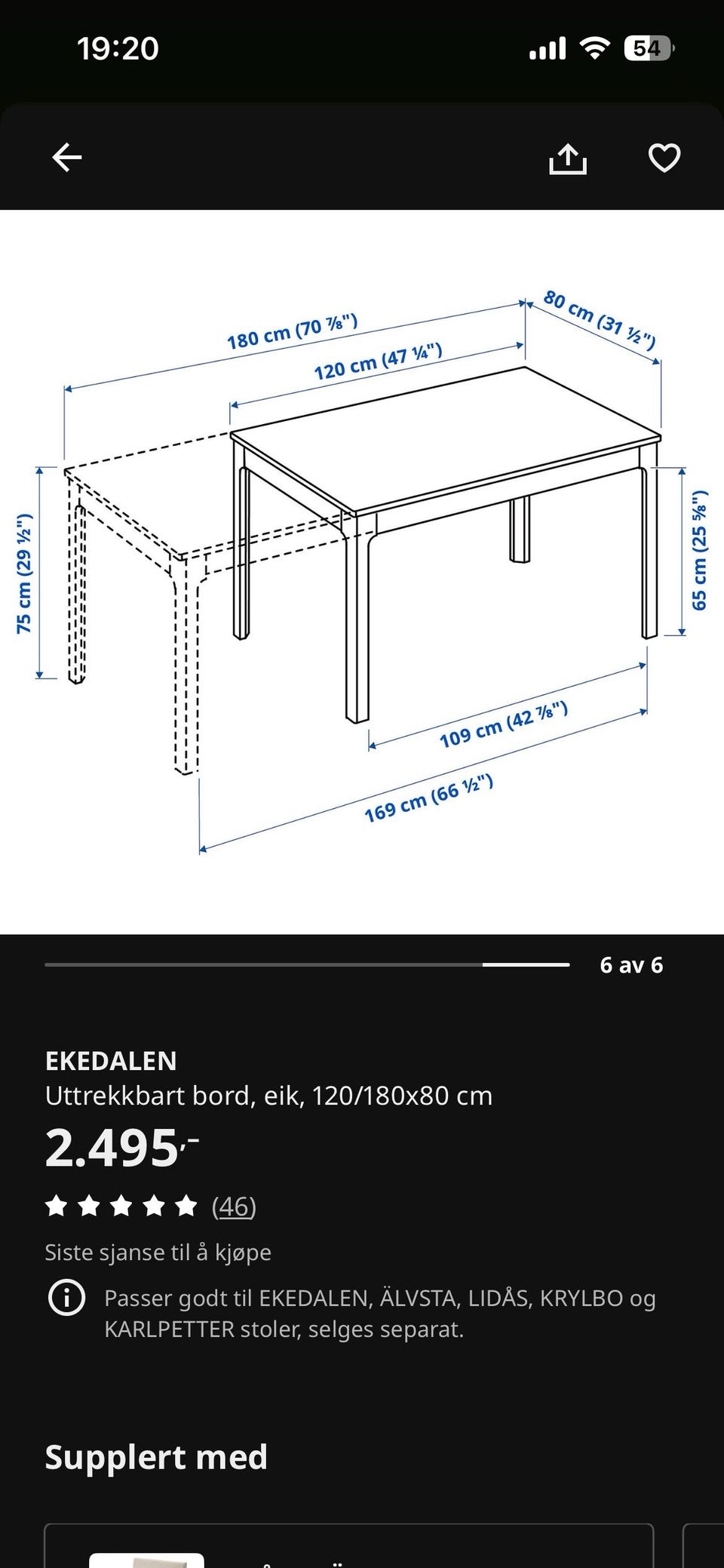 19:20

54

180 cm (70 ⅞")

120 cm (47 ¼")

80 cm (31 ½")

75 cm (29 ½")

65 cm (25 ⅝")

109 cm (42 ⅞")

169 cm (66 ½")

6 av 6

EKEDALEN

Uttrekkbart bord, eik, 120/180x80 cm

2.495,-

(46)

Siste sjanse til å kjøpe

Passer godt til EKEDALEN, ÄLVSTA, LIDÅS, KRYLBO og KARLPETTER stoler, selges separat.

Supplert med