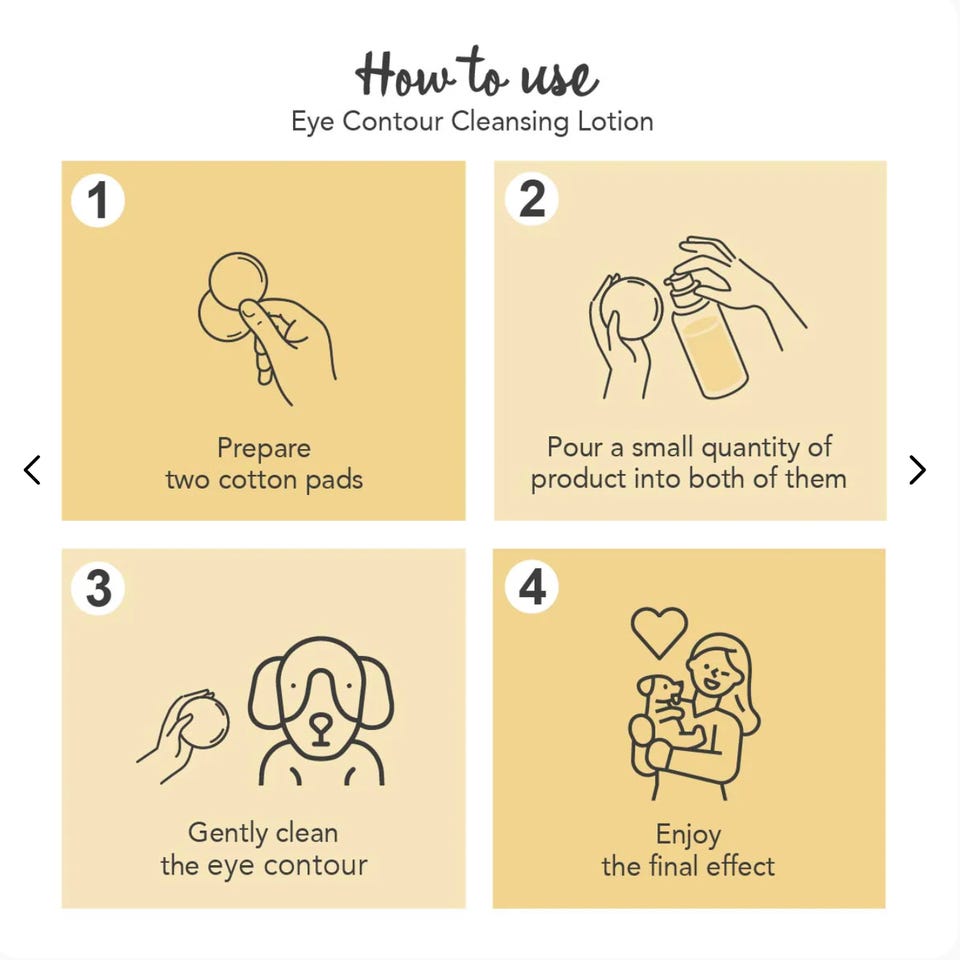 How to use
Eye Contour Cleansing Lotion

1
Prepare two cotton pads

2
Pour a small quantity of product into both of them

3
Gently clean the eye contour

4
Enjoy the final effect