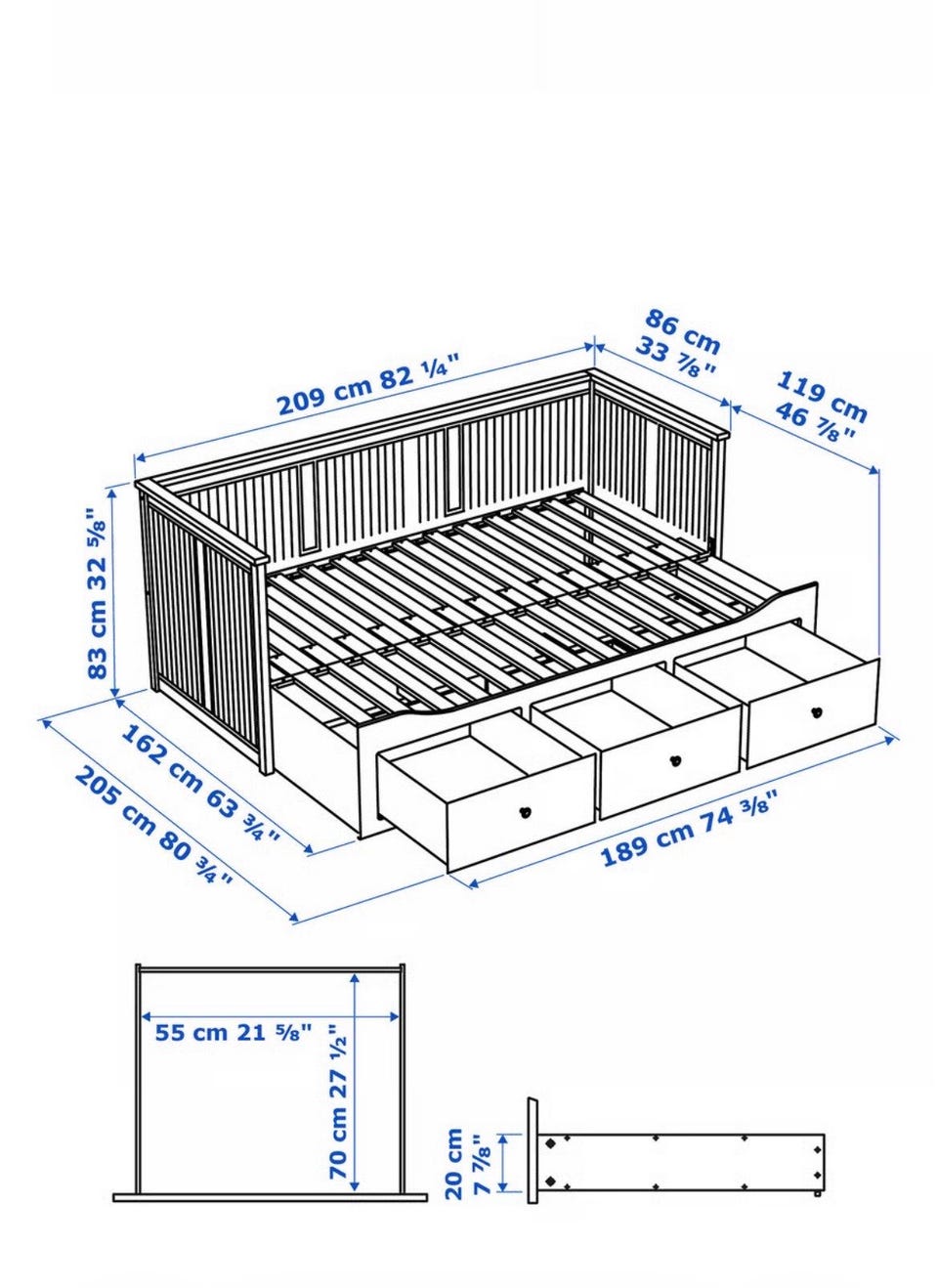 209 cm 82 ¼"

86 cm
33 ⅞"

119 cm
46 ⅞"

83 cm 32 ⅝"

162 cm 63 ¾"

205 cm 80 ¾"

189 cm 74 ⅜"

55 cm 21 ⅝"

70 cm 27 ½"

20 cm
7 ⅞"