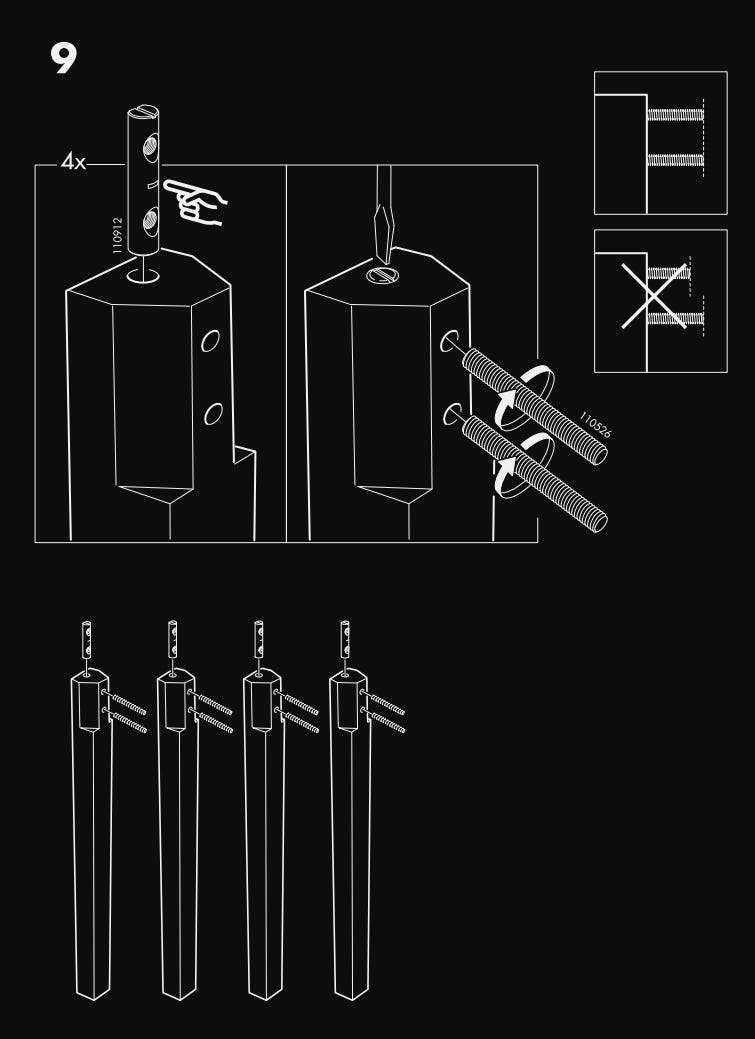 9

4x

110912

110526