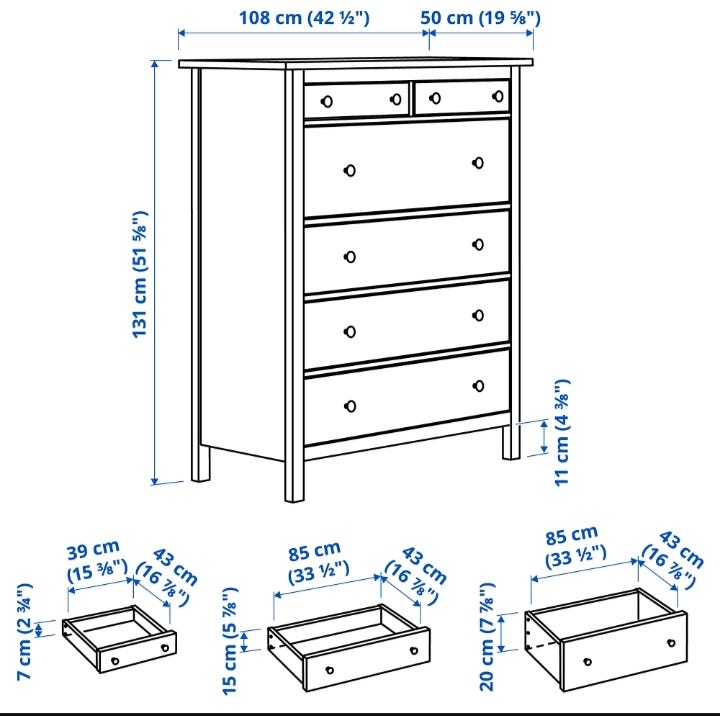 108 cm (42 ½")
50 cm (19 ⅝")
131 cm (51 ⅝")
11 cm (4 ⅜")

39 cm (15 ⅜")
43 cm (16 ⅞")
7 cm (2 ¾")

85 cm (33 ½")
43 cm (16 ⅞")
15 cm (5 ⅞")

85 cm (33 ½")
43 cm (16 ⅞")
20 cm (7 ⅞")