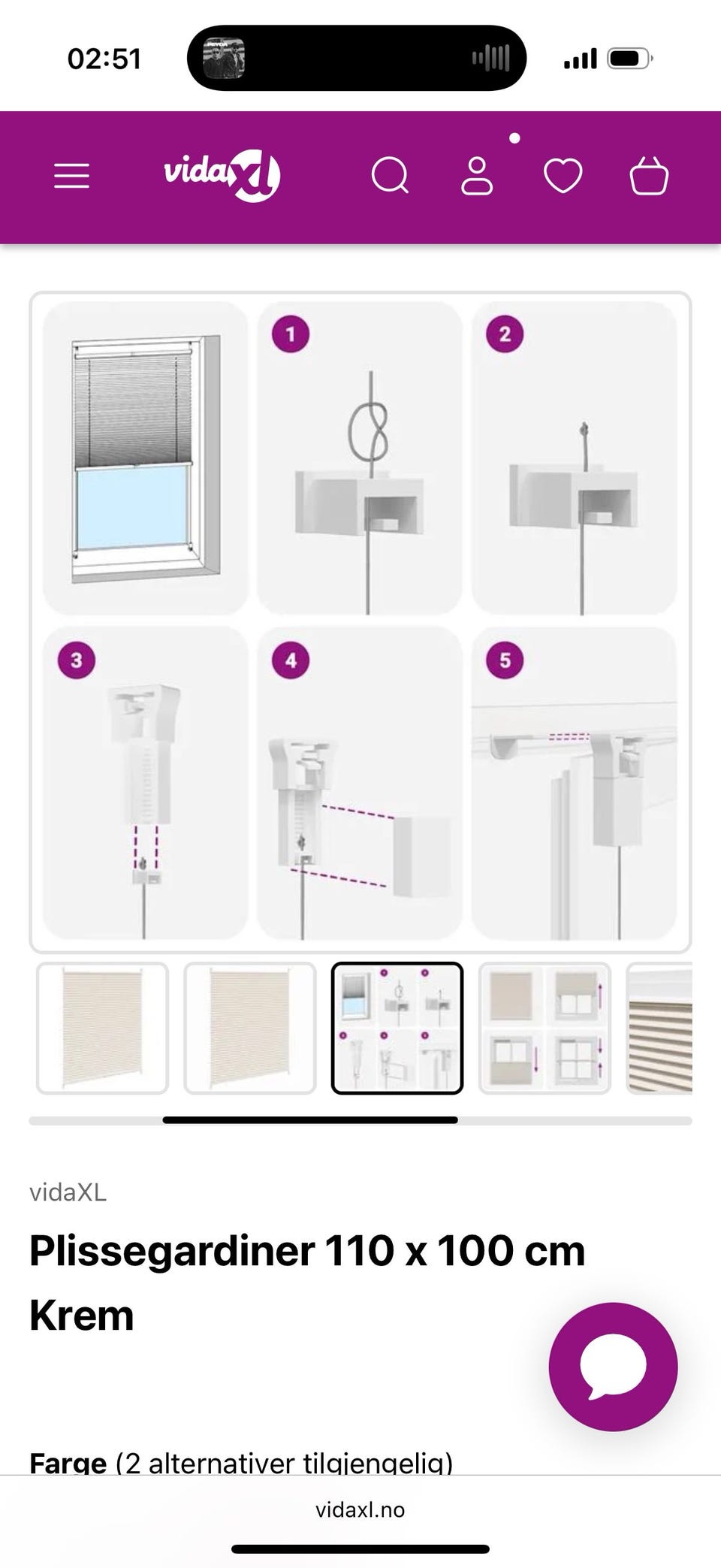 02:51

vidaXL

1

2

3

4

5

vidaXL

Plissegardiner 110 x 100 cm Krem

Farge (2 alternativer tilgjengelig)

vidaxl.no