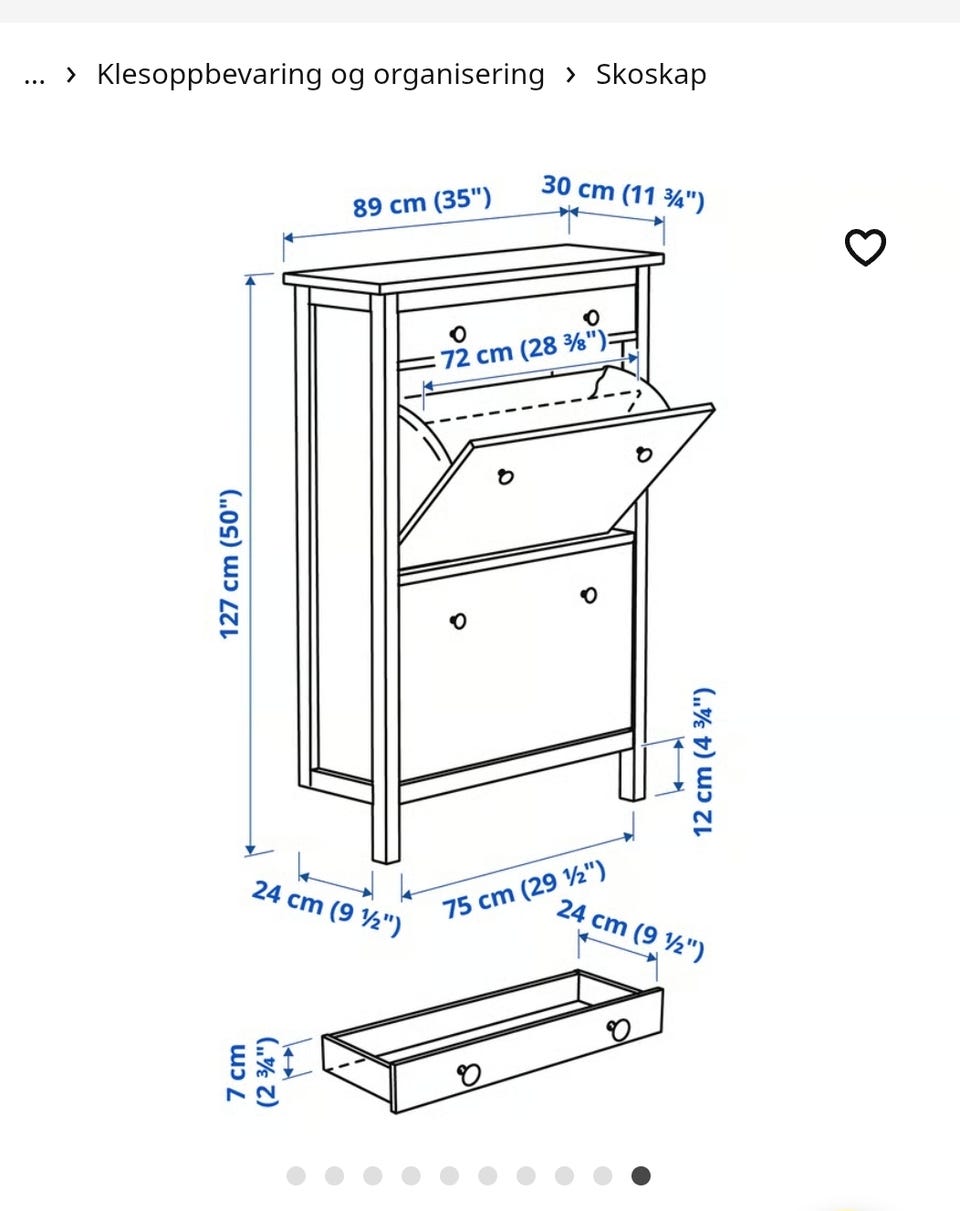 ... › Klesoppbevaring og organisering › Skoskap

89 cm (35")
30 cm (11 ¾")
72 cm (28 ⅜")
127 cm (50")
12 cm (4 ¾")
24 cm (9 ½")
75 cm (29 ½")
24 cm (9 ½")
7 cm (2 ¾")