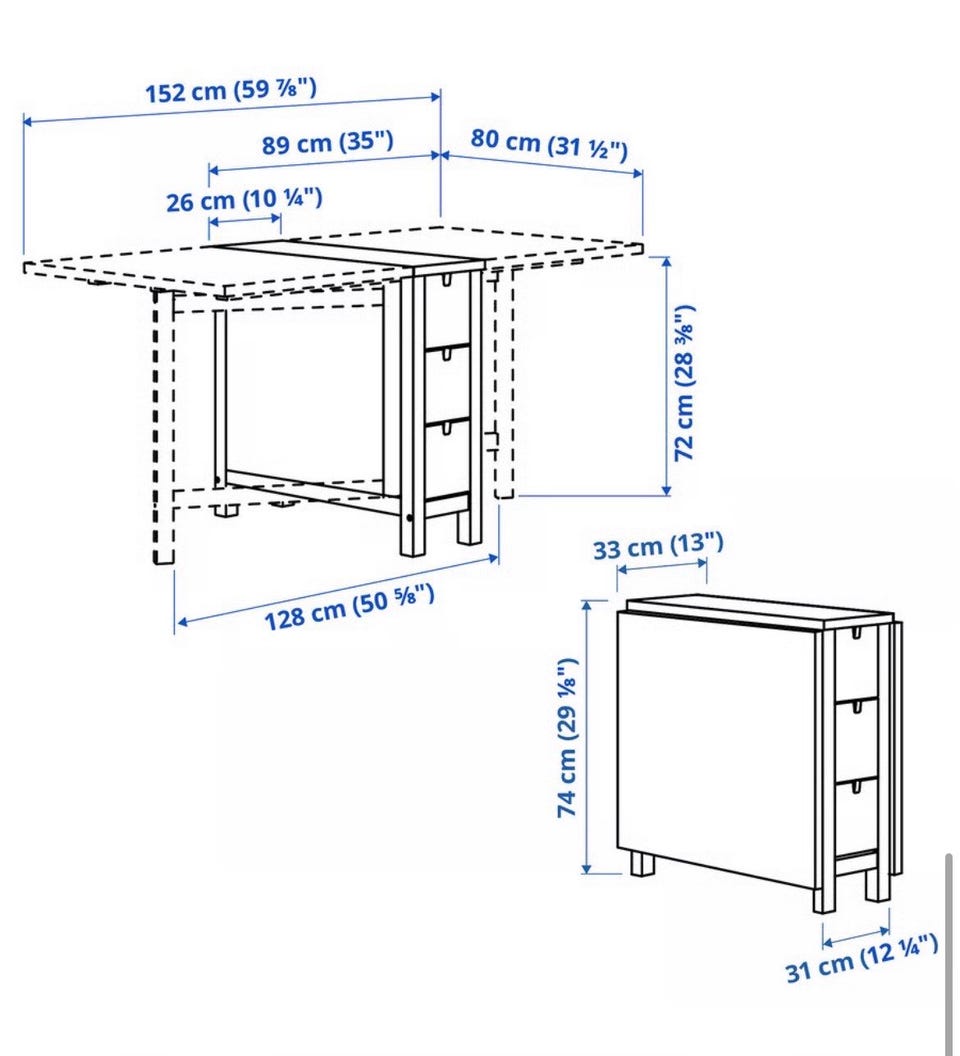 152 cm (59 ⅞")

89 cm (35")

80 cm (31 ½")

26 cm (10 ¼")

72 cm (28 ⅜")

128 cm (50 ⅝")

33 cm (13")

74 cm (29 ⅛")

31 cm (12 ¼")