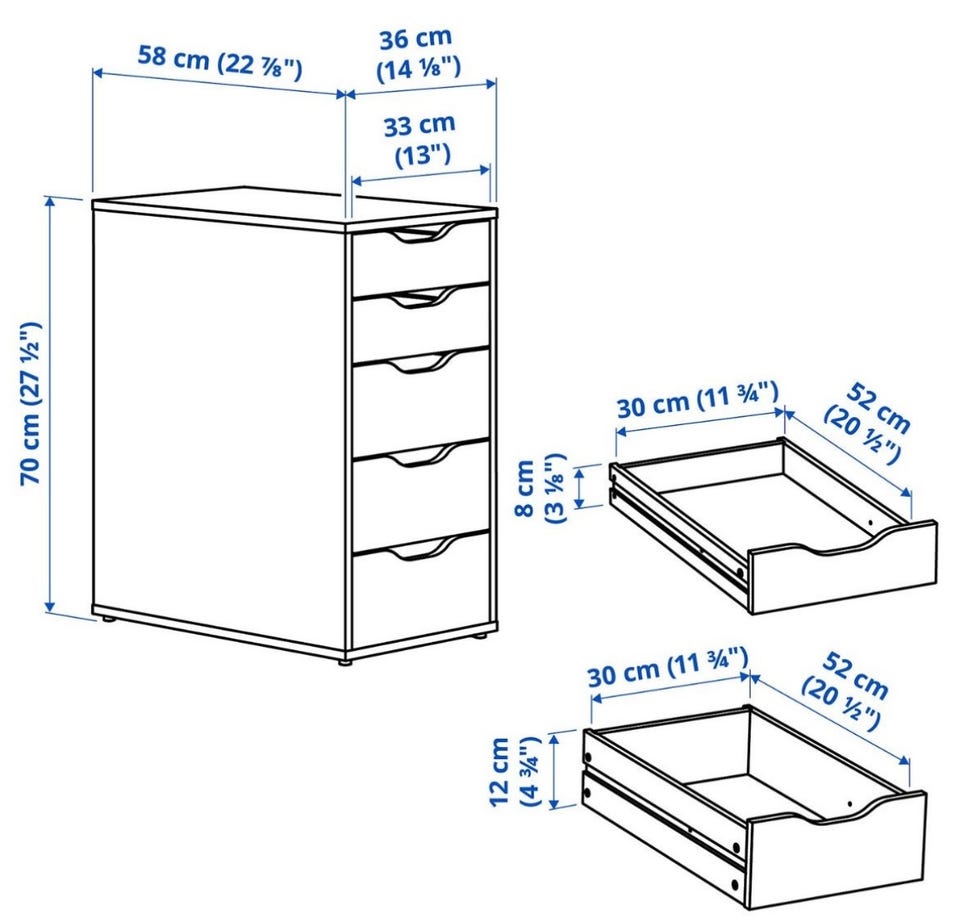 58 cm (22 ⅞")

36 cm (14 ⅛")

33 cm (13")

70 cm (27 ½")

30 cm (11 ¾")

52 cm (20 ½")

8 cm (3 ⅛")

30 cm (11 ¾")

52 cm (20 ½")

12 cm (4 ¾")