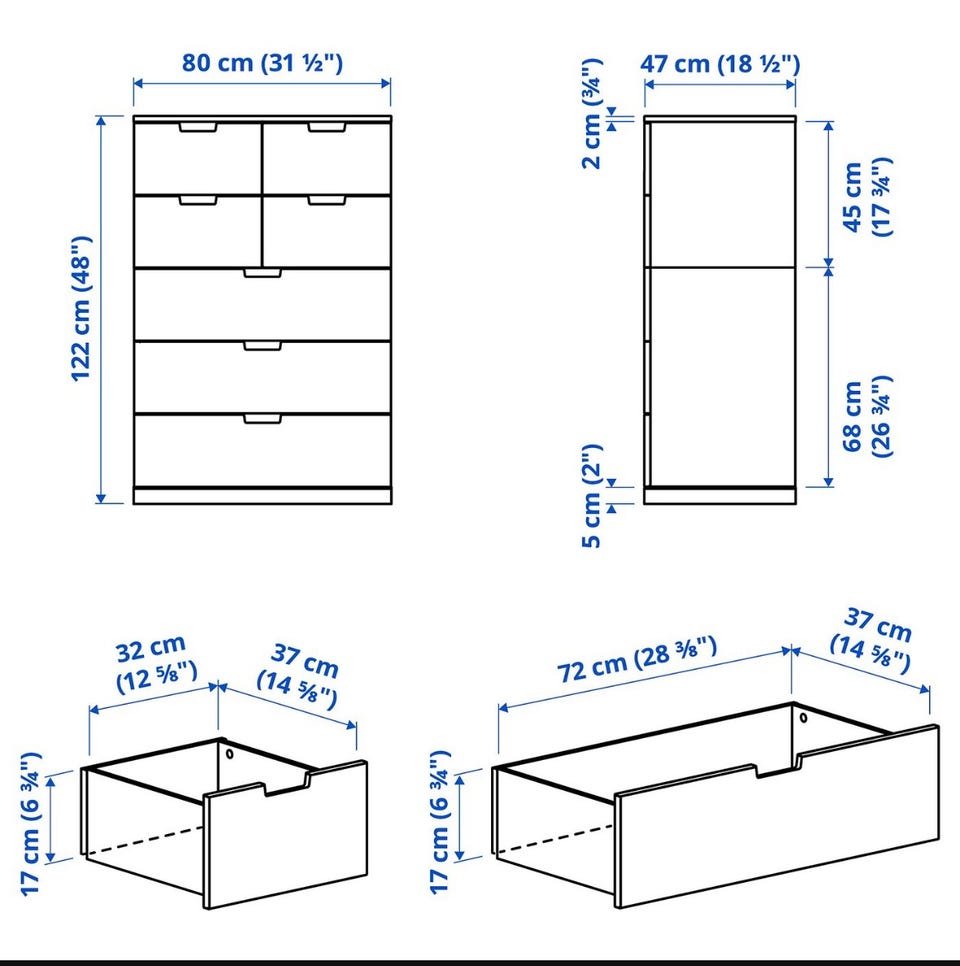 80 cm (31 ½")

122 cm (48")

47 cm (18 ½")

2 cm (¾")

45 cm (17 ¾")

68 cm (26 ¾")

5 cm (2")

32 cm (12 ⅝")

37 cm (14 ⅝")

17 cm (6 ¾")

72 cm (28 ⅜")

37 cm (14 ⅝")

17 cm (6 ¾")