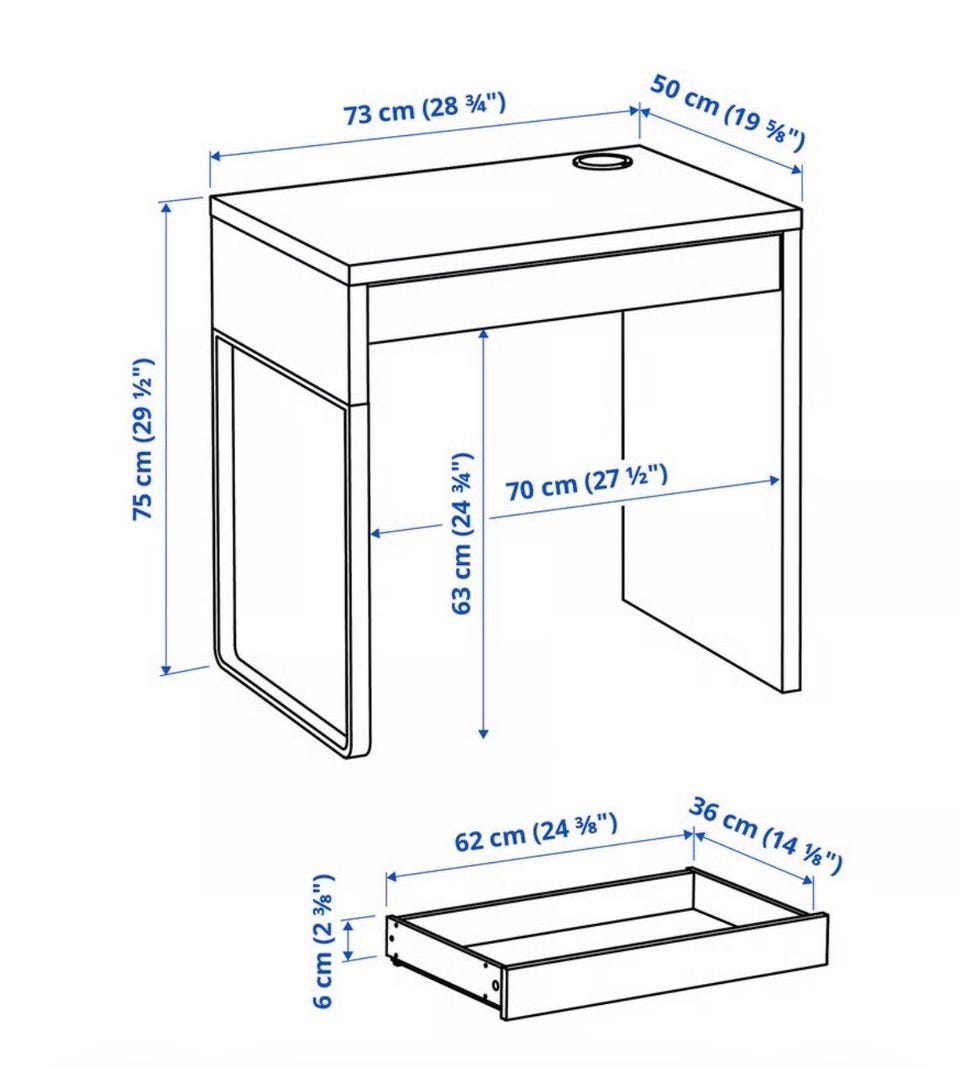 73 cm (28 ¾")
50 cm (19 ⅝")
75 cm (29 ½")
63 cm (24 ¾")
70 cm (27 ½")
62 cm (24 ⅜")
36 cm (14 ⅛")
6 cm (2 ⅜")