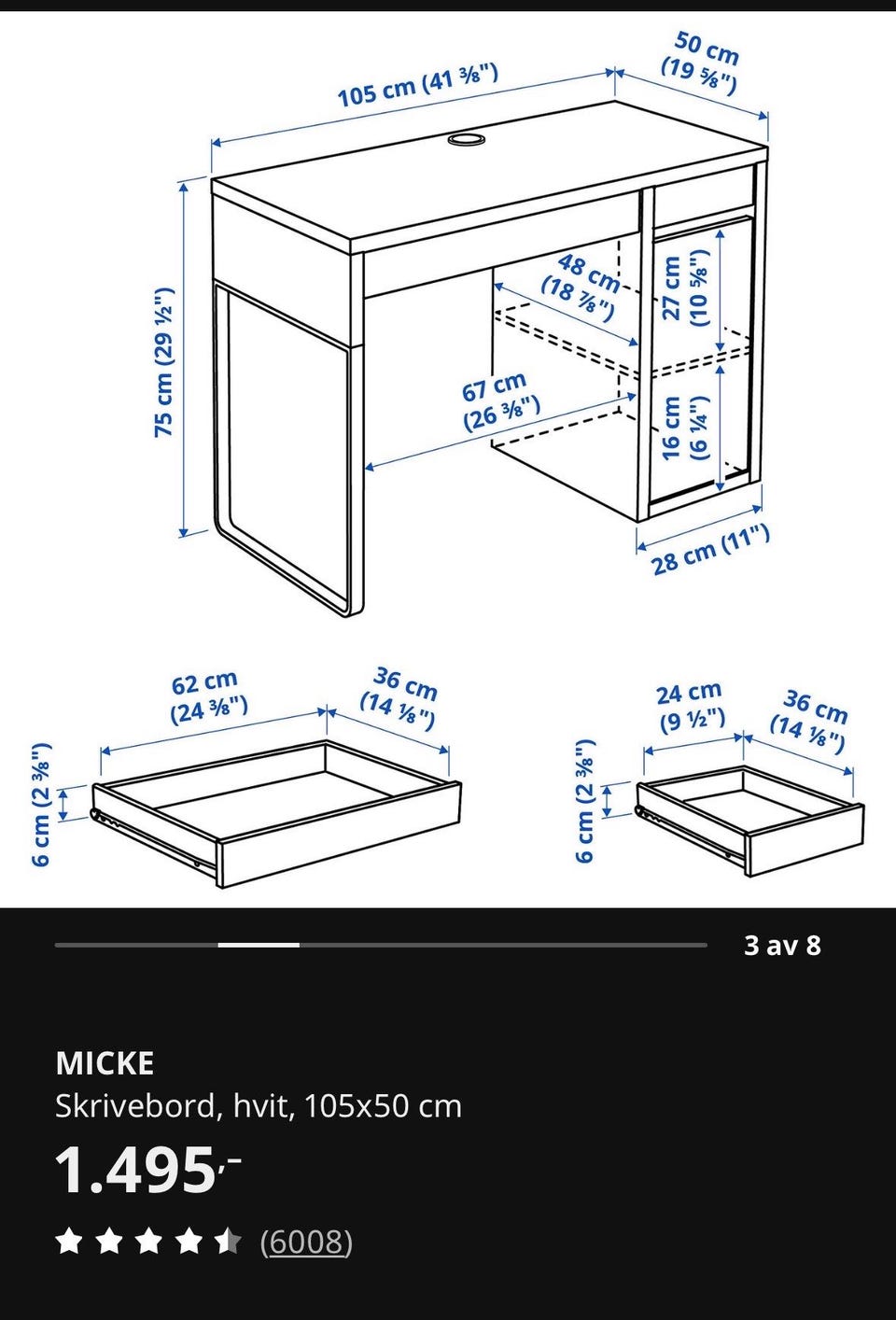 105 cm (41 ⅜")

50 cm (19 ⅝")

75 cm (29 ½")

48 cm (18 ⅞")

27 cm (10 ⅝")

67 cm (26 ⅜")

16 cm (6 ¼")

28 cm (11")

62 cm (24 ⅜")

36 cm (14 ⅛")

6 cm (2 ⅜")

24 cm (9 ½")

36 cm (14 ⅛")

6 cm (2 ⅜")

3 av 8

MICKE
Skrivebord, hvit, 105x50 cm
1.495,-
(6008)