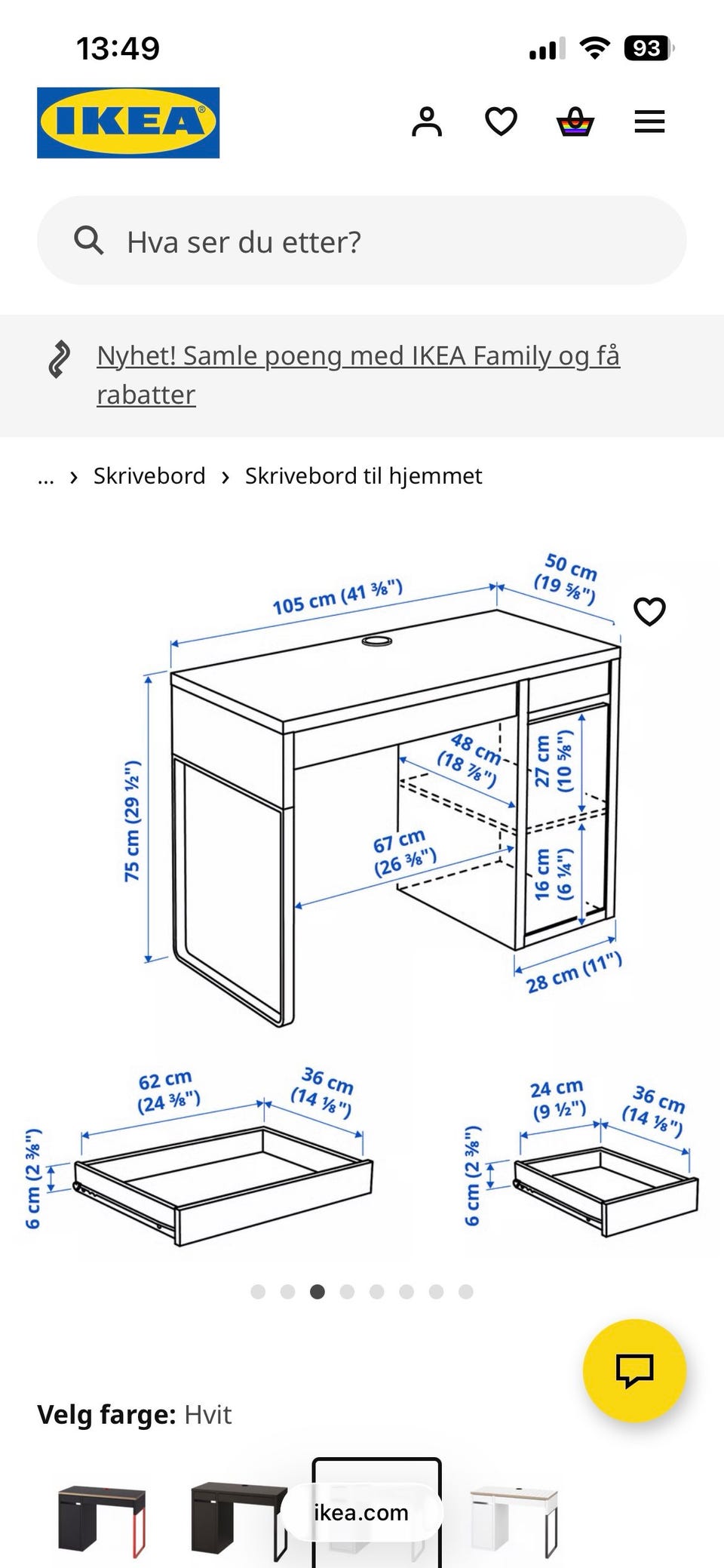 13:49

93

IKEA

Hva ser du etter?

Nyhet! Samle poeng med IKEA Family og få rabatter

... › Skrivebord › Skrivebord til hjemmet

105 cm (41 ⅜")
50 cm (19 ⅝")
75 cm (29 ½")
48 cm (18 ⅞")
27 cm (10 ⅝")
67 cm (26 ⅜")
16 cm (6 ¼")
28 cm (11")

62 cm (24 ⅜")
36 cm (14 ⅛")
6 cm (2 ⅜")

24 cm (9 ½")
36 cm (14 ⅛")
6 cm (2 ⅜")

Velg farge: Hvit

ikea.com