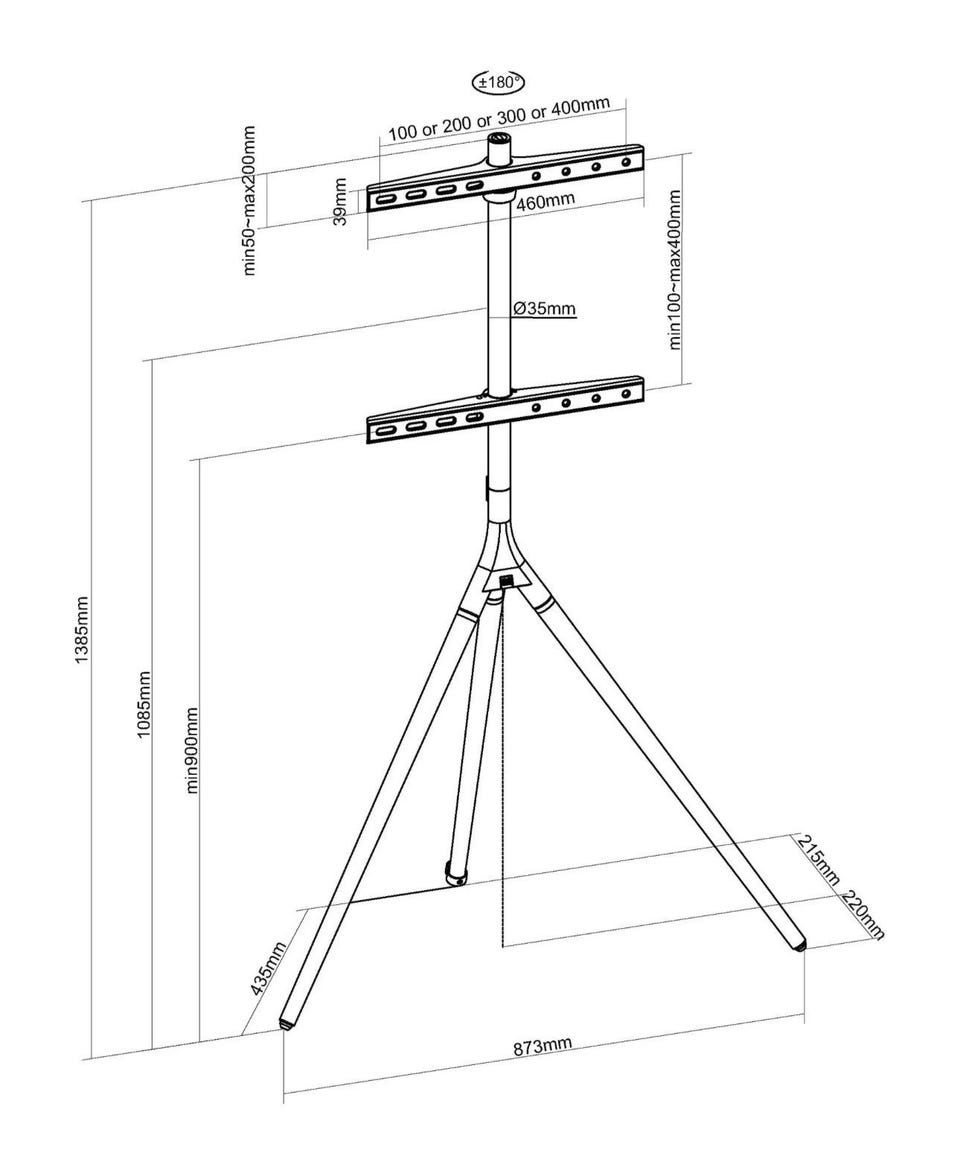 ±180°

100 or 200 or 300 or 400mm

min50~max200mm

39mm

460mm

Ø35mm

min100~max400mm

1385mm

1085mm

min900mm

215mm

220mm

435mm

873mm